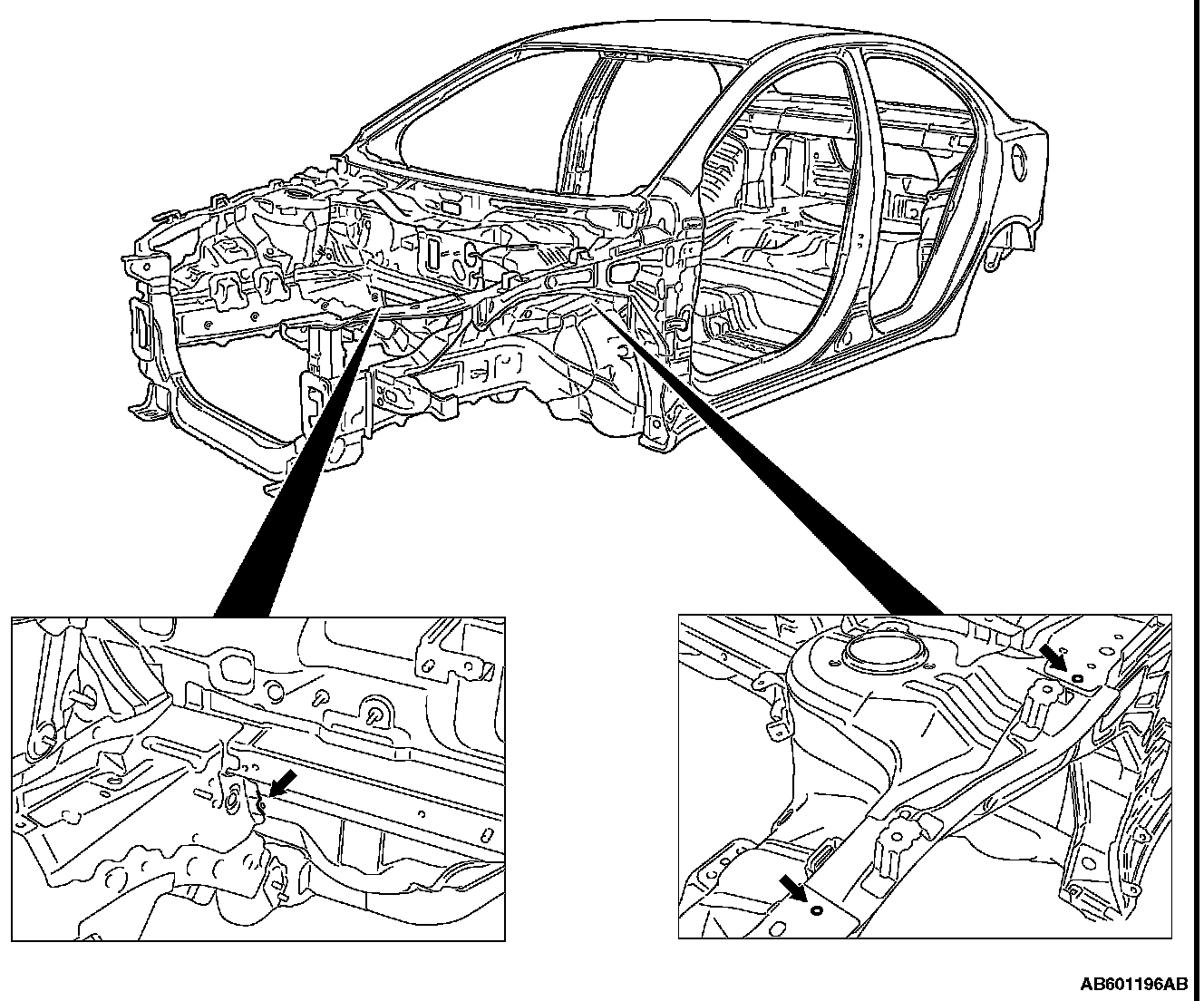 AB601196AB