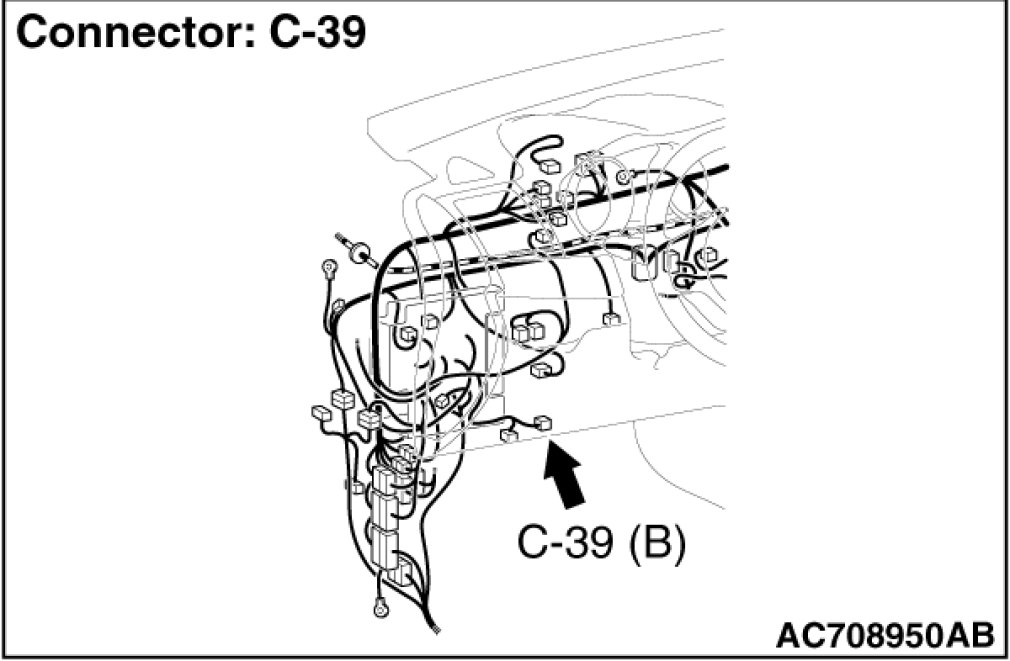 Connector: C-39

C-39 (B)

AC708950AB