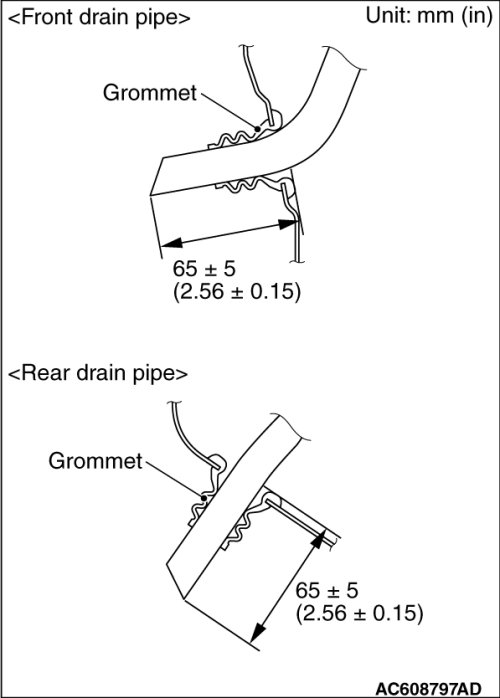 <Front drain pipe>

Unit: mm (in)

Grommet

65 ± 5
(2.56 ± 0.15)

<Rear drain pipe>

Grommet

65 ± 5
(2.56 ± 0.15)

AC608797AD