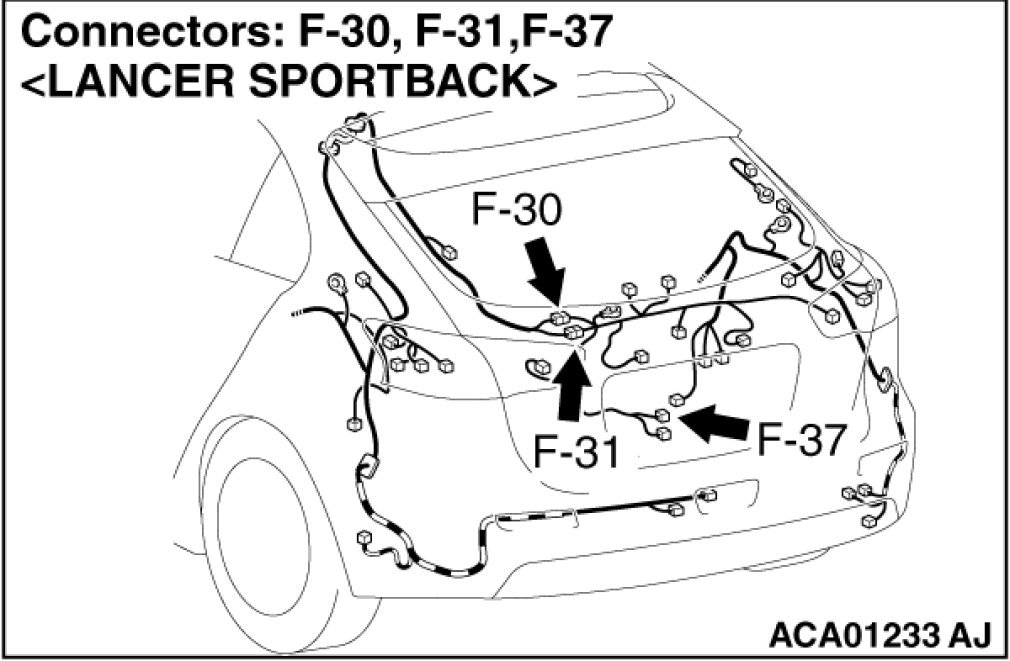 Connectors: F-30, F-31,F-37
<LANCER SPORTBACK>

F-30

F-31

F-37

ACA01233 AJ