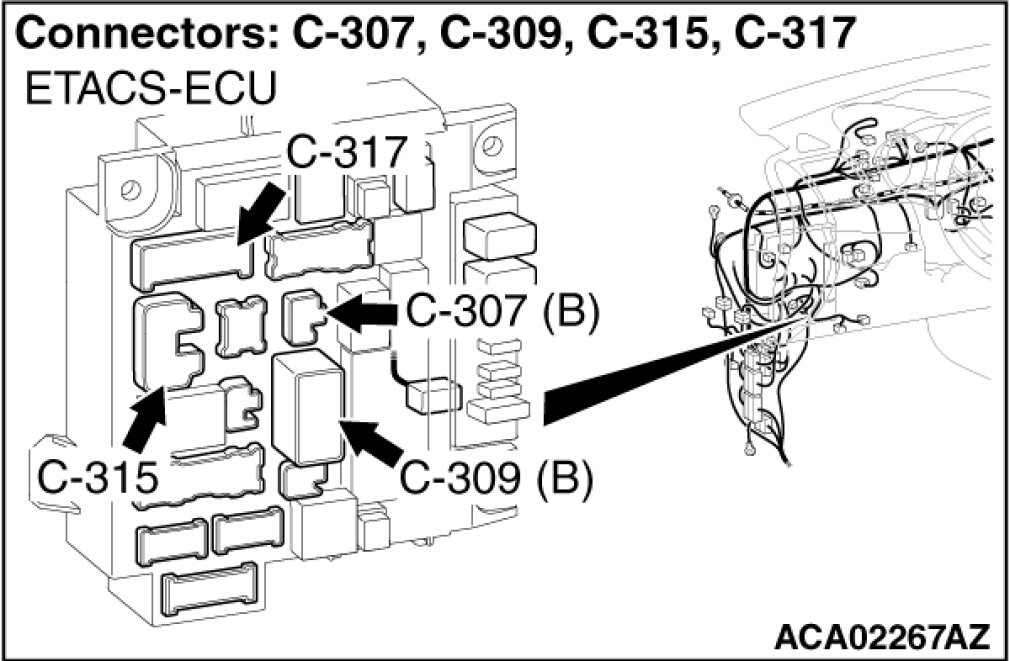 Connectors: C-307, C-309, C-315, C-317

ETACS-ECU

C-317

C-307 (B)

C-315

C-309 (B)

ACA02267AZ