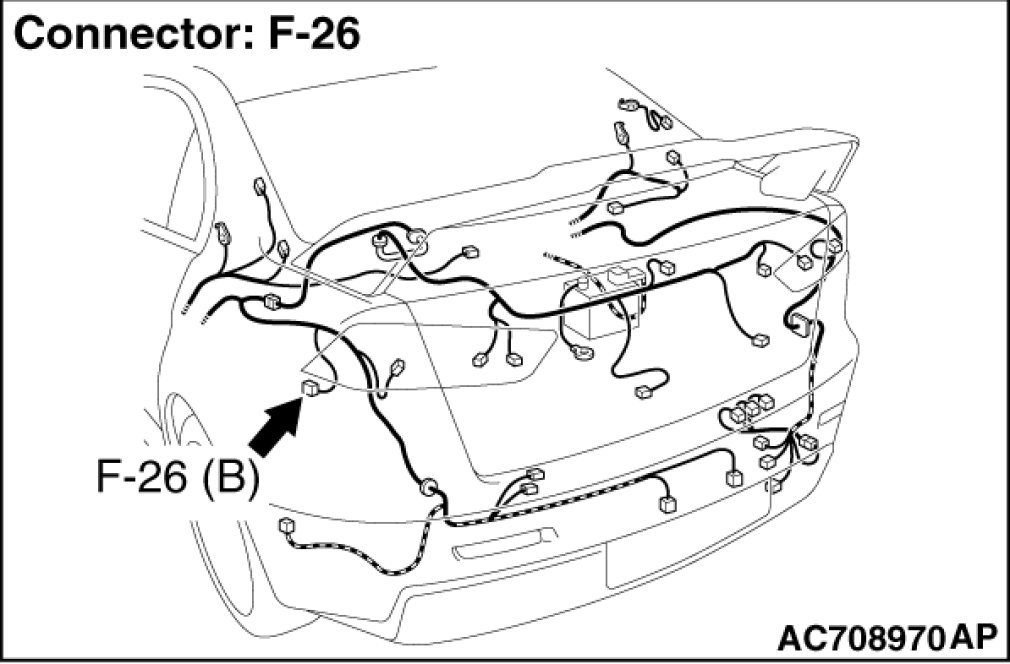 Connector: F-26

F-26 (B)

AC708970AP