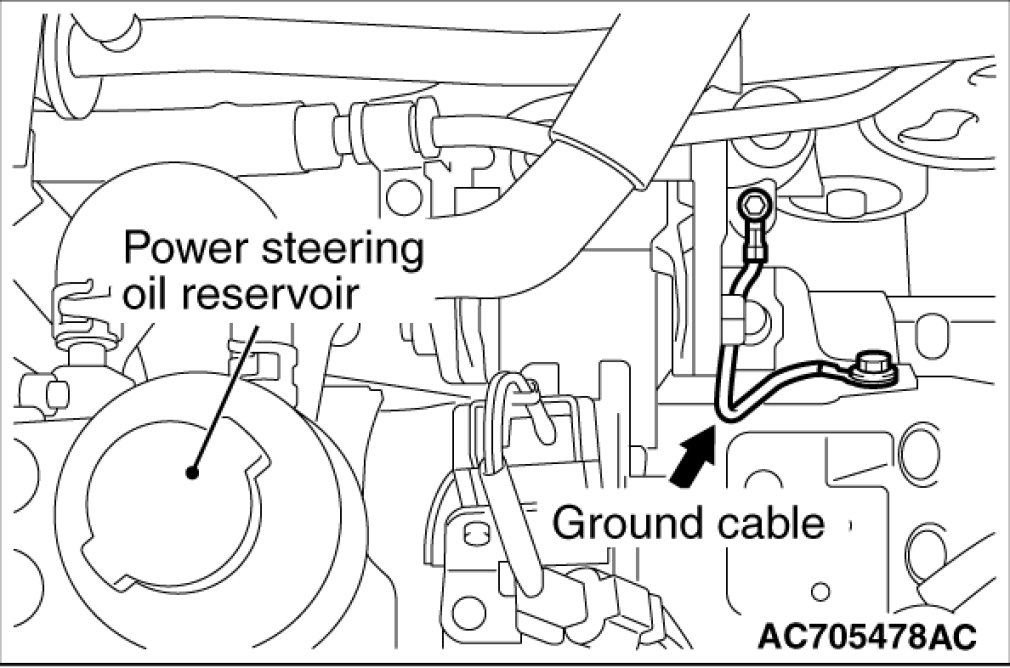 Power steering oil reservoir

Ground cable

AC705478AC