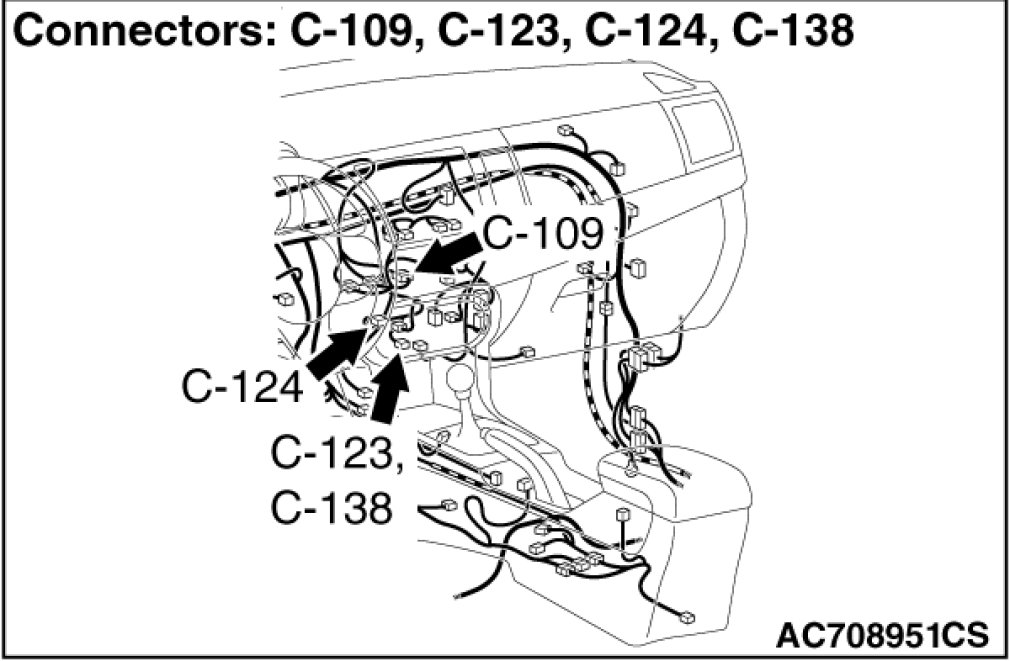 Connectors: C-109, C-123, C-124, C-138

C-109

C-124

C-123,
C-138

AC708951CS