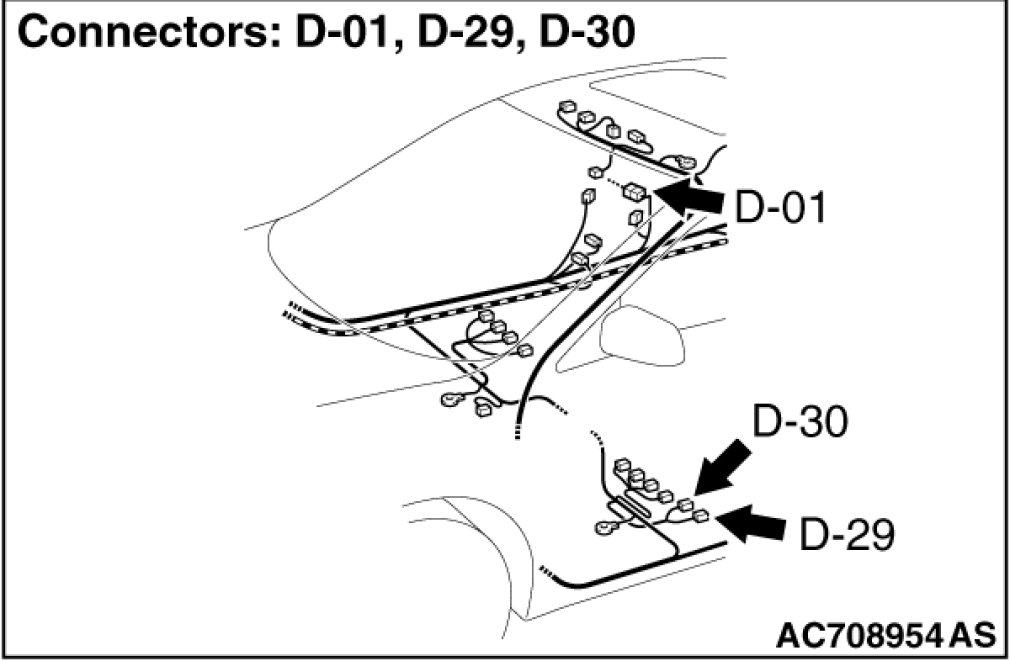 Connectors: D-01, D-29, D-30

D-01

D-30

D-29

AC708954 AS