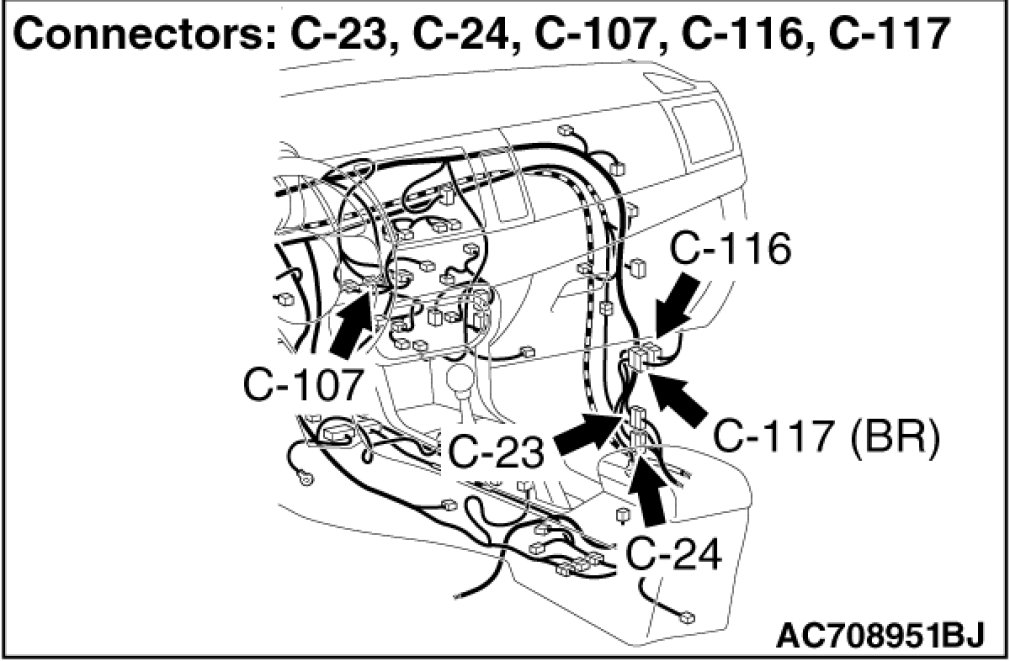 Connectors: C-23, C-24, C-107, C-116, C-117

C-116

C-107

C-23

C-117 (BR)

C-24

AC708951BJ