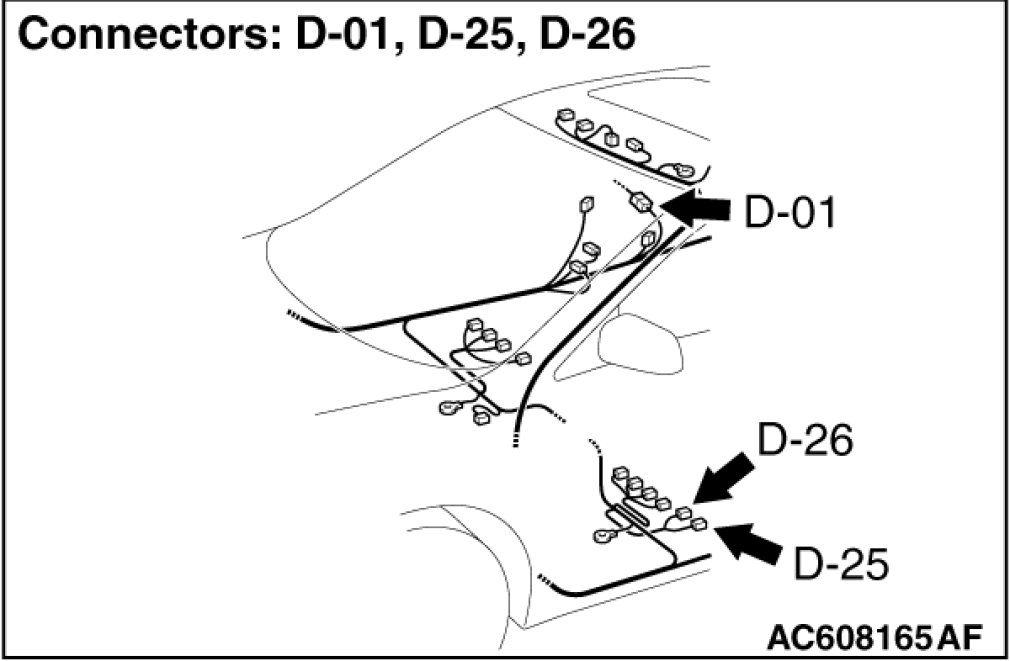 Connectors: D-01, D-25, D-26

D-01

D-26

D-25

AC608165AF