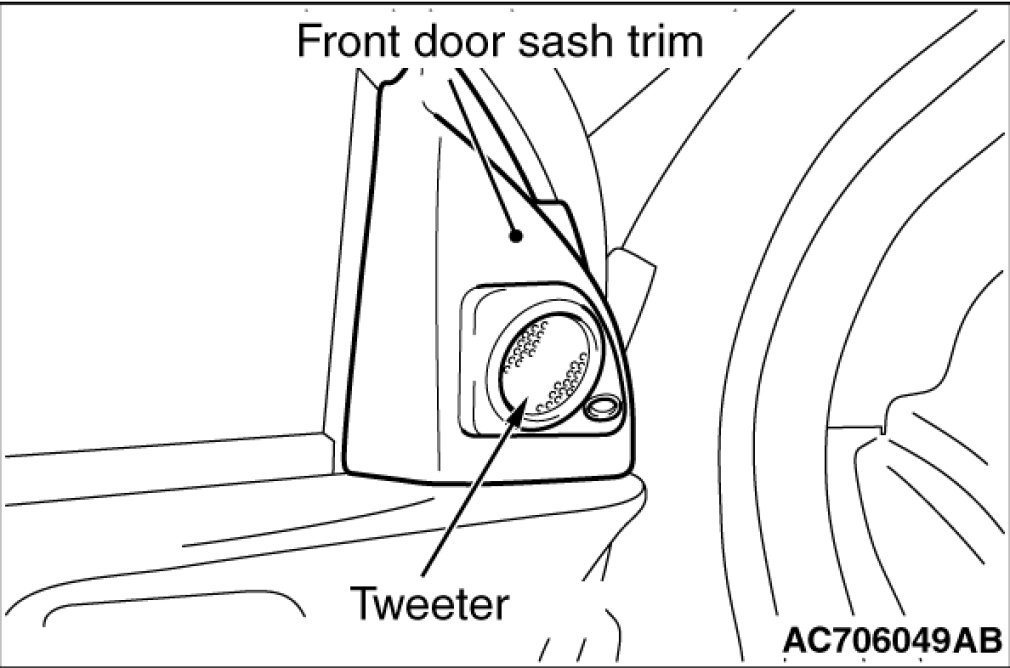 Front door sash trim

Tweeter

AC706049AB