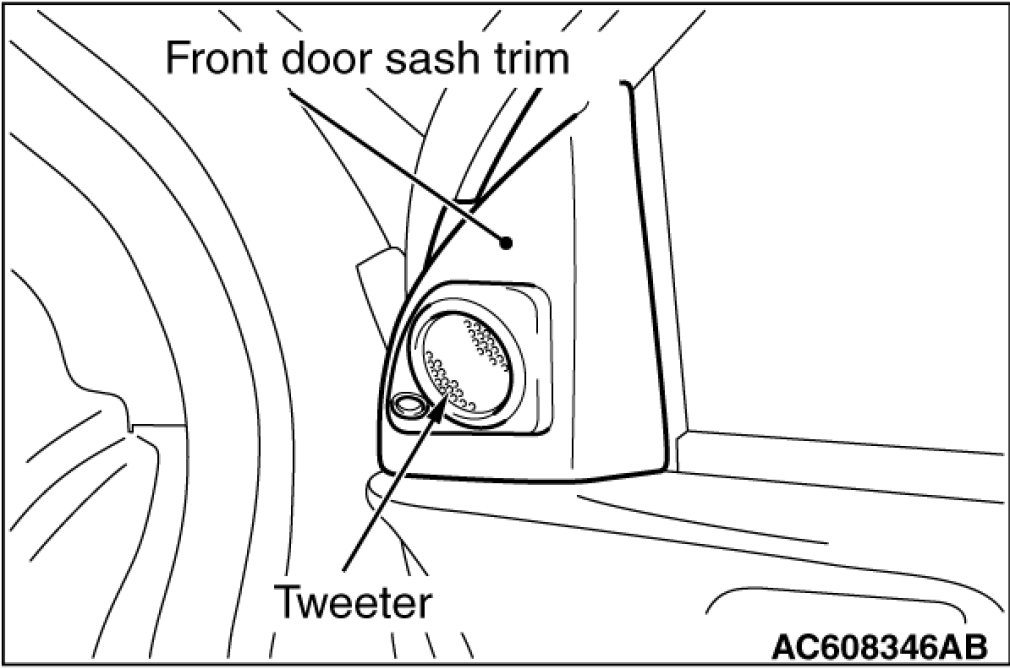 Front door sash trim

Tweeter

AC608346AB