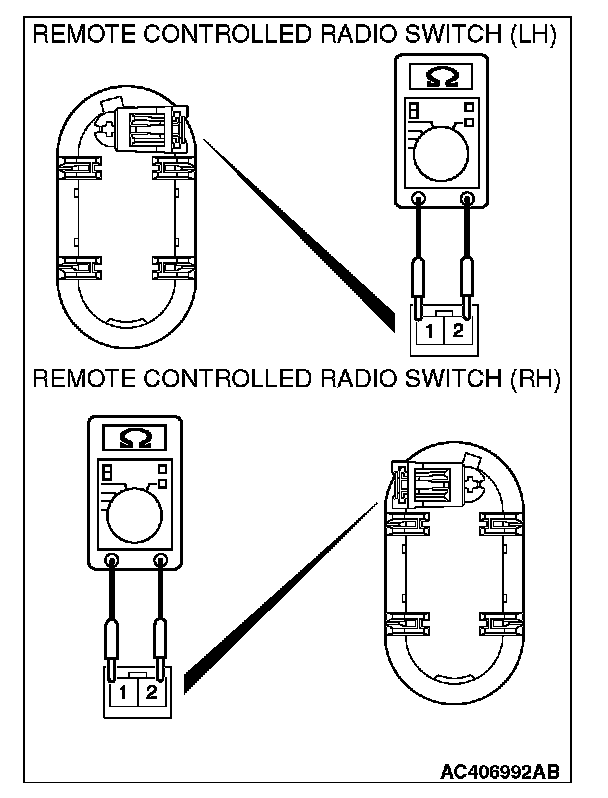 REMOTE CONTROLLED RADIO SWITCH (LH)

Ω

1 2

REMOTE CONTROLLED RADIO SWITCH (RH)

Ω

1 2

AC406992AB