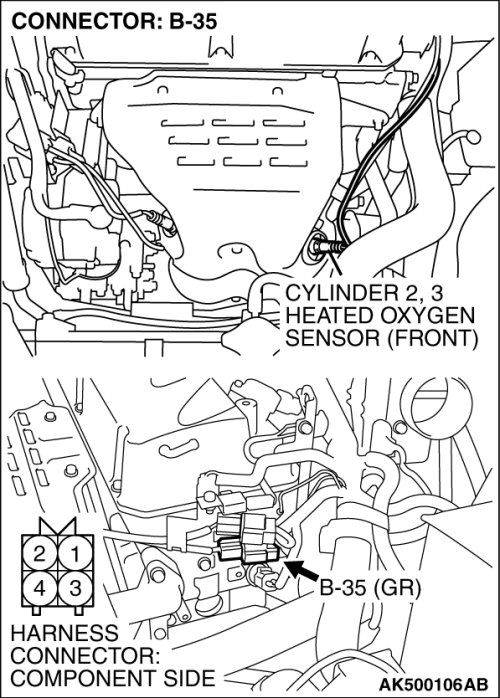 CONNECTOR: B-35

CYLINDER 2, 3
HEATED OXYGEN
SENSOR (FRONT)

2 1
4 3

B-35 (GR)

HARNESS
CONNECTOR:
COMPONENT SIDE

AK500106AB