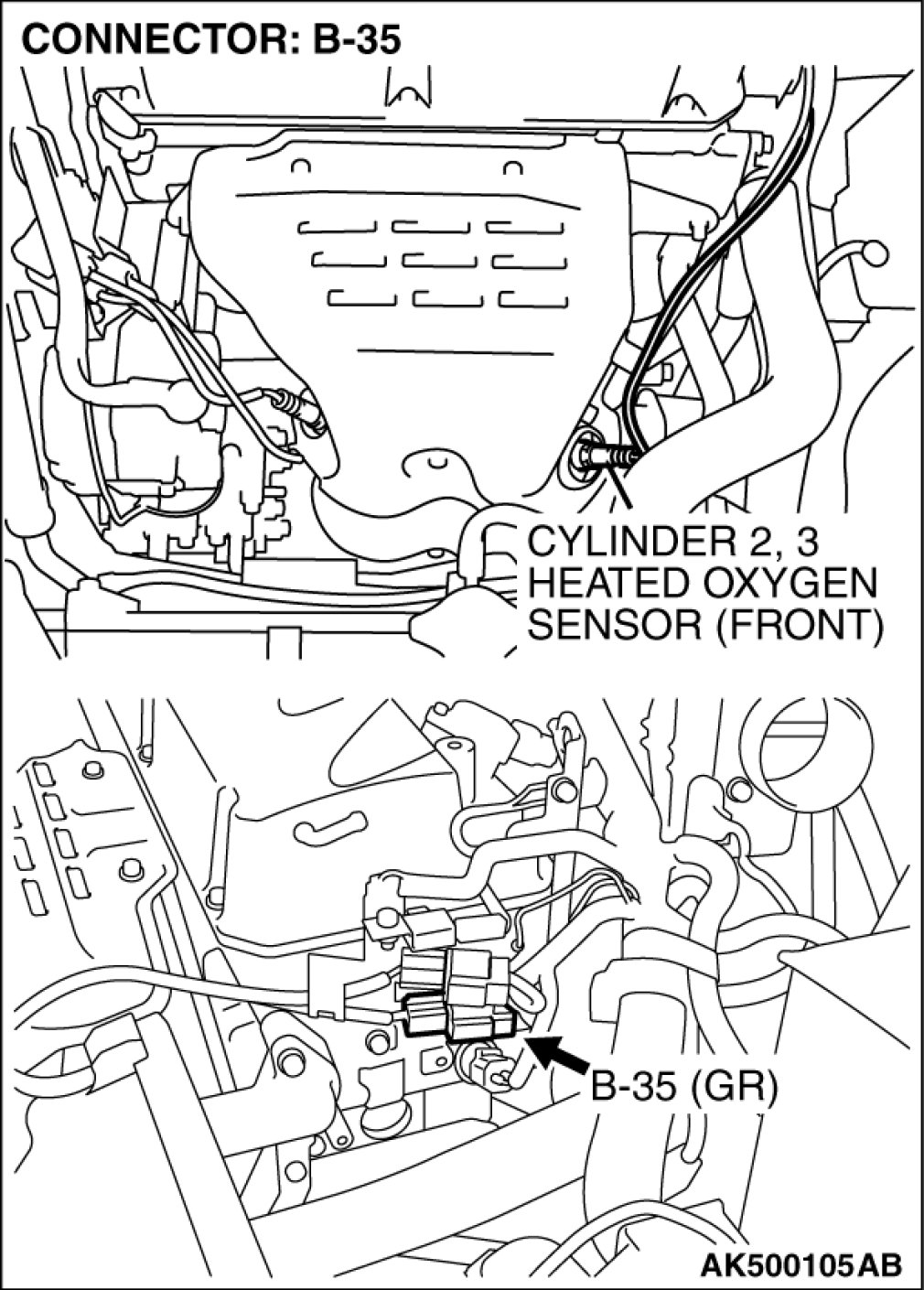 CONNECTOR: B-35

CYLINDER 2, 3 HEATED OXYGEN SENSOR (FRONT)

B-35 (GR)

AK500105AB