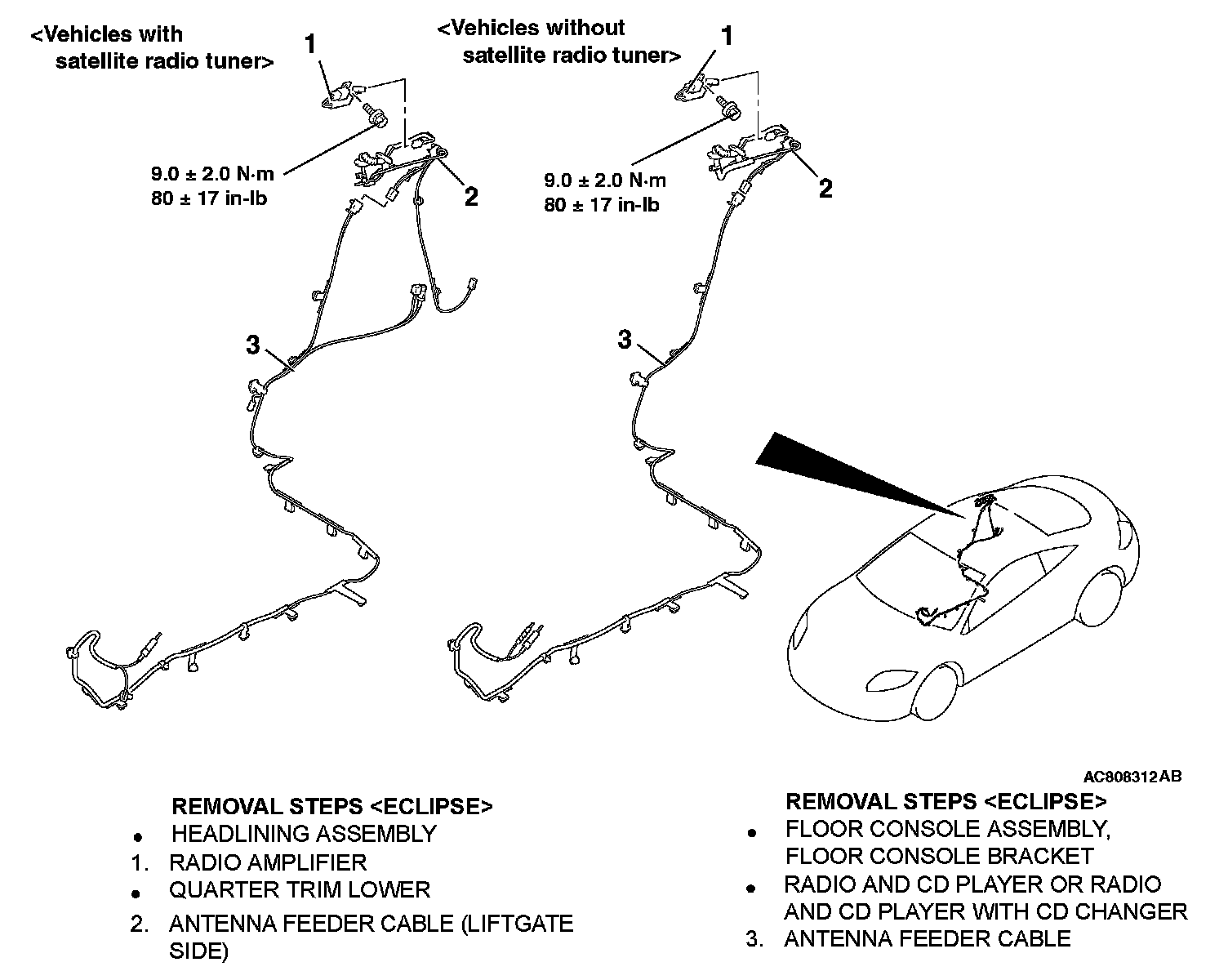 <Vehicles with satellite radio tuner>

1

9.0 ± 2.0 N·m
80 ± 17 in-lb

2

3

<Vehicles without satellite radio tuner>

1

9.0 ± 2.0 N·m
80 ± 17 in-lb

2

3

AC808312AB

REMOVAL STEPS <ECLIPSE>
• HEADLINING ASSEMBLY
1. RADIO AMPLIFIER
• QUARTER TRIM LOWER
2. ANTENNA FEEDER CABLE (LIFTGATE SIDE)

REMOVAL STEPS <ECLIPSE>
• FLOOR CONSOLE ASSEMBLY, FLOOR CONSOLE BRACKET
• RADIO AND CD PLAYER OR RADIO AND CD PLAYER WITH CD CHANGER
3. ANTENNA FEEDER CABLE