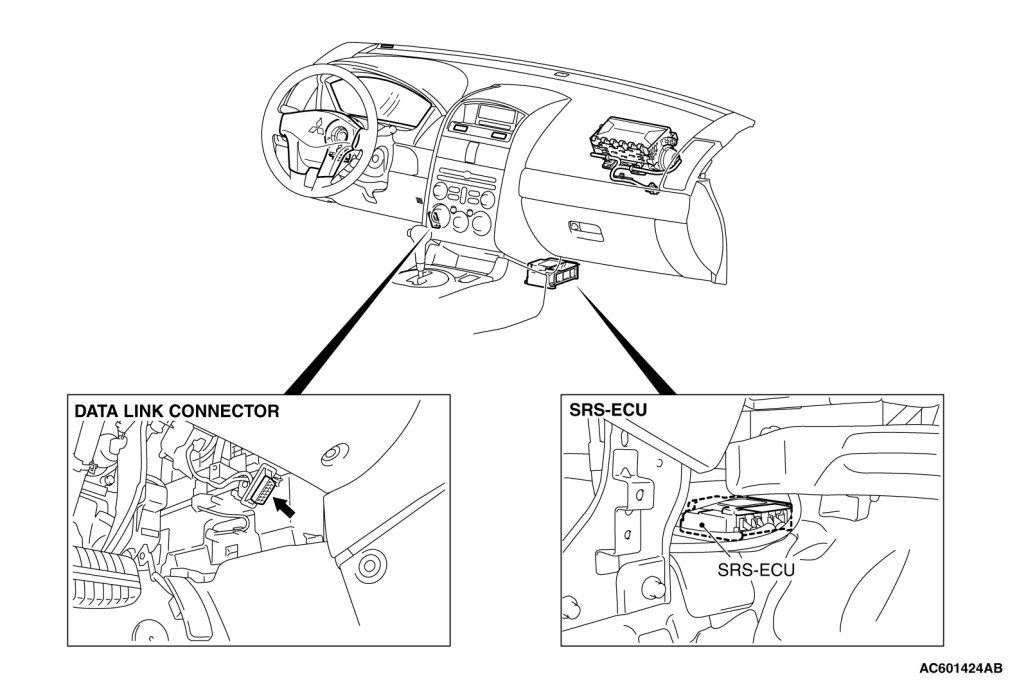 DATA LINK CONNECTOR

SRS-ECU

SRS-ECU

AC601424AB