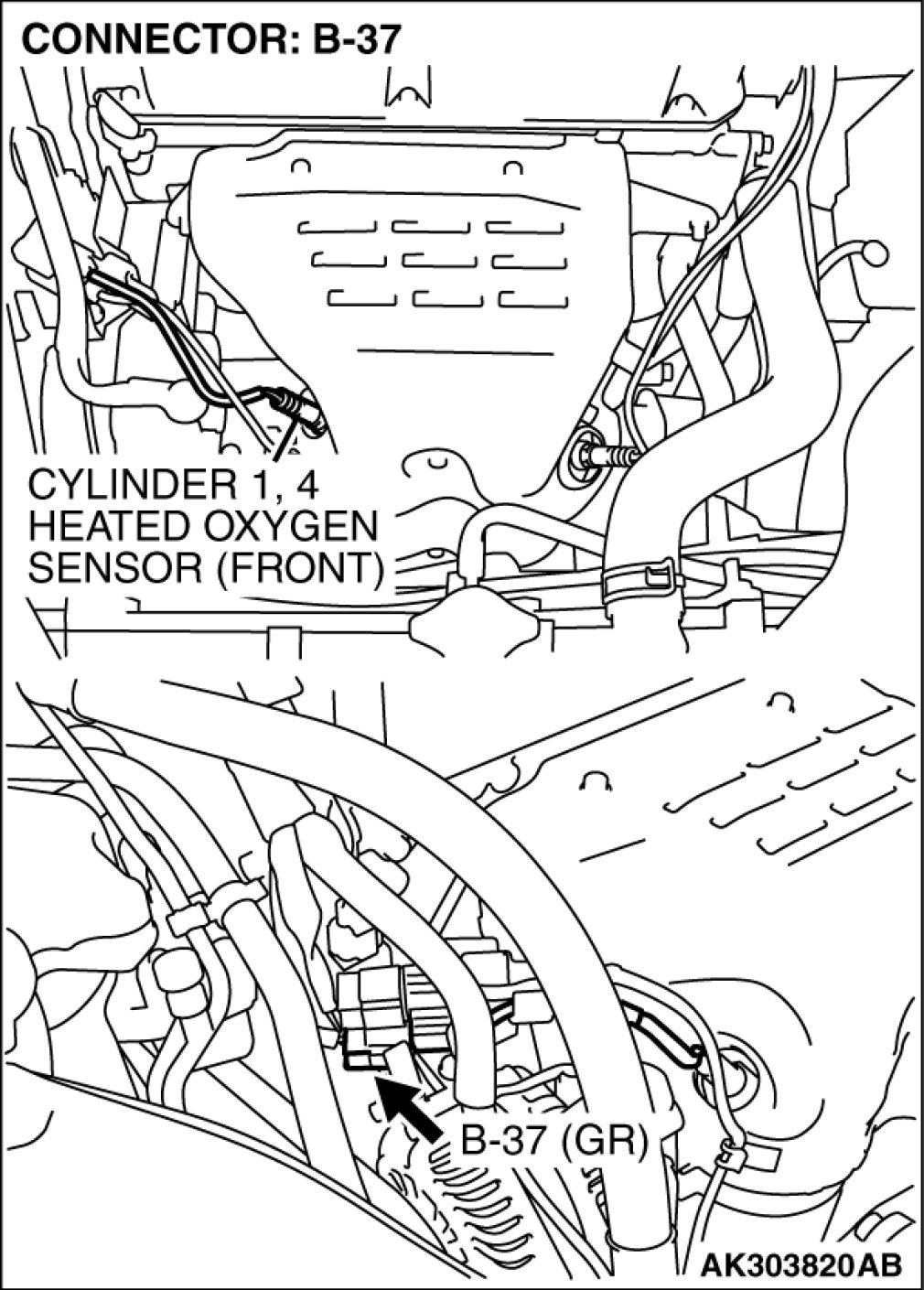 CONNECTOR: B-37

CYLINDER 1, 4
HEATED OXYGEN
SENSOR (FRONT)

B-37 (GR)

AK303820AB