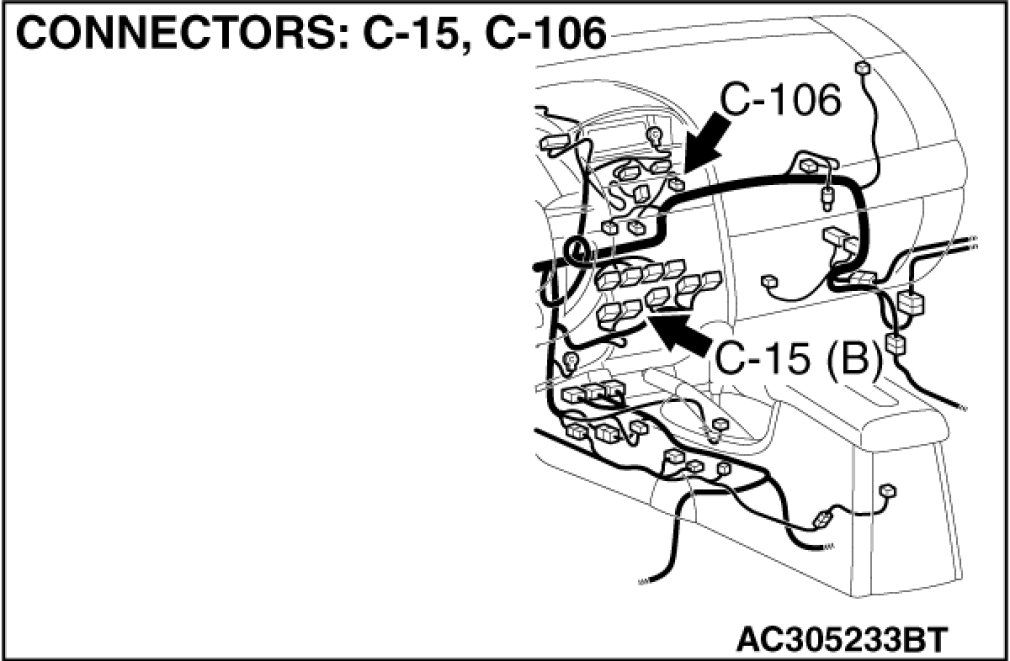 CONNECTORS: C-15, C-106

C-106

C-15 (B)

AC305233BT