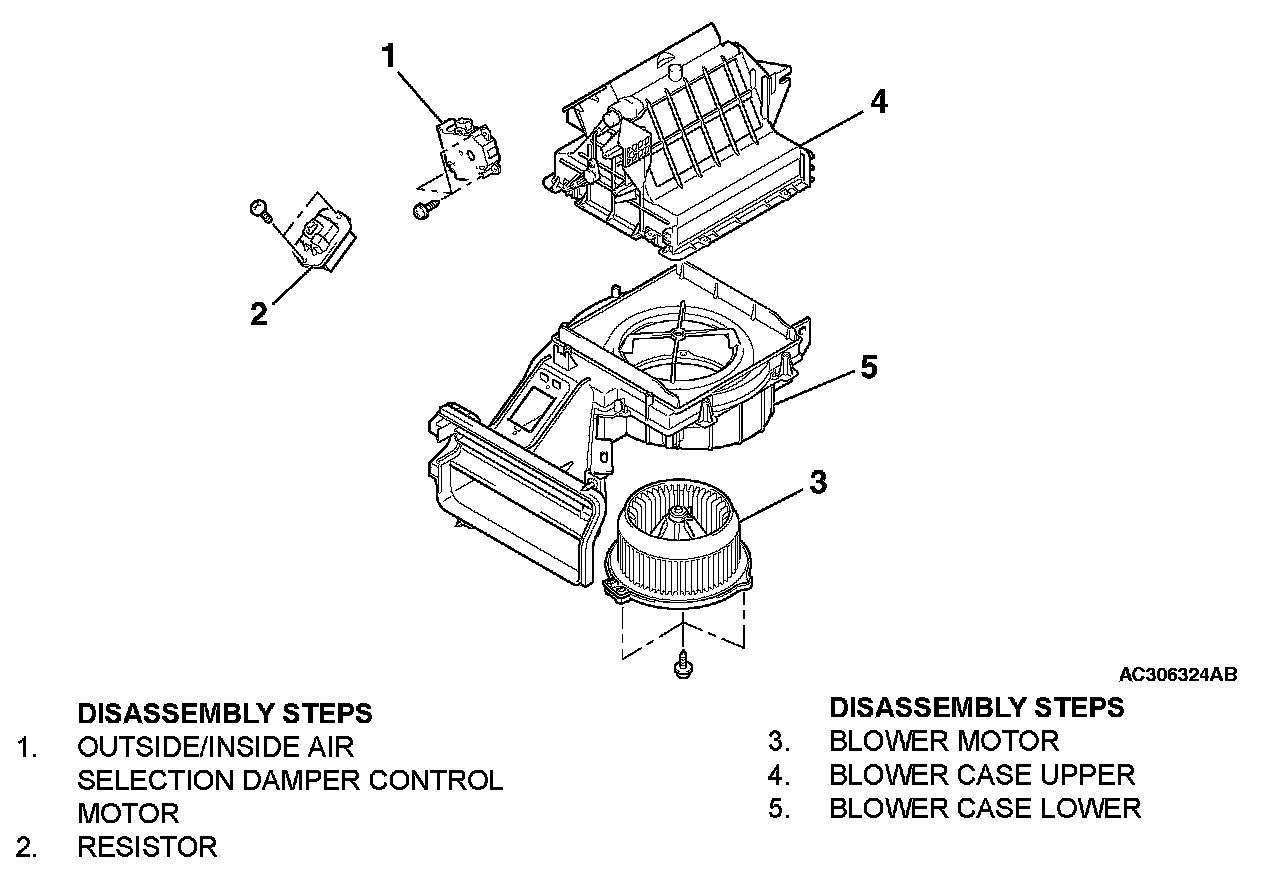 1

4

2

5

3

AC306324AB

DISASSEMBLY STEPS
1. OUTSIDE/INSIDE AIR SELECTION DAMPER CONTROL MOTOR
2. RESISTOR

DISASSEMBLY STEPS
3. BLOWER MOTOR
4. BLOWER CASE UPPER
5. BLOWER CASE LOWER