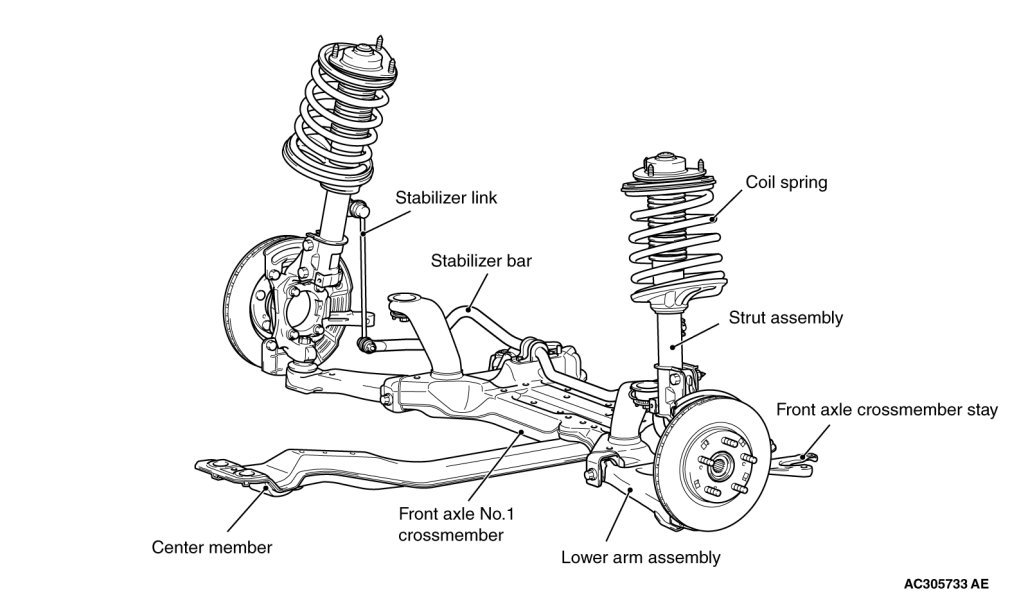 Stabilizer link
Coil spring
Stabilizer bar
Strut assembly
Front axle crossmember stay
Front axle No.1 crossmember
Center member
Lower arm assembly
AC305733 AE