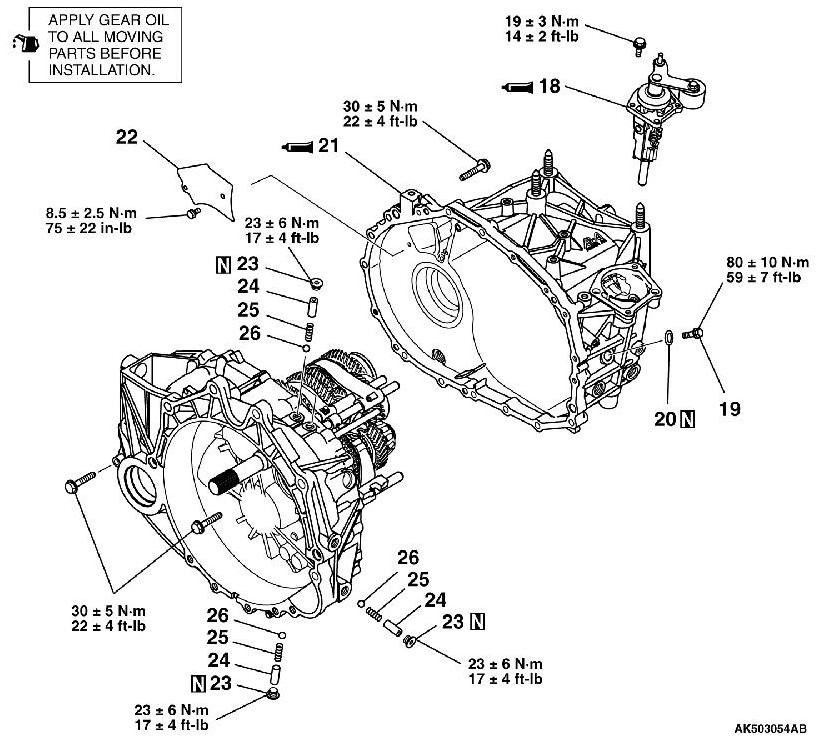 APPLY GEAR OIL TO ALL MOVING PARTS BEFORE INSTALLATION.

19 ± 3 N·m
14 ± 2 ft-lb

18

30 ± 5 N·m
22 ± 4 ft-lb

21

22

8.5 ± 2.5 N·m
75 ± 22 in-lb

23 ± 6 N·m
17 ± 4 ft-lb

N 23
24
25
26

80 ± 10 N·m
59 ± 7 ft-lb

20 N
19

30 ± 5 N·m
22 ± 4 ft-lb

26
25
24
23 N

23 ± 6 N·m
17 ± 4 ft-lb

26
25
24
N 23

23 ± 6 N·m
17 ± 4 ft-lb

AK503054AB