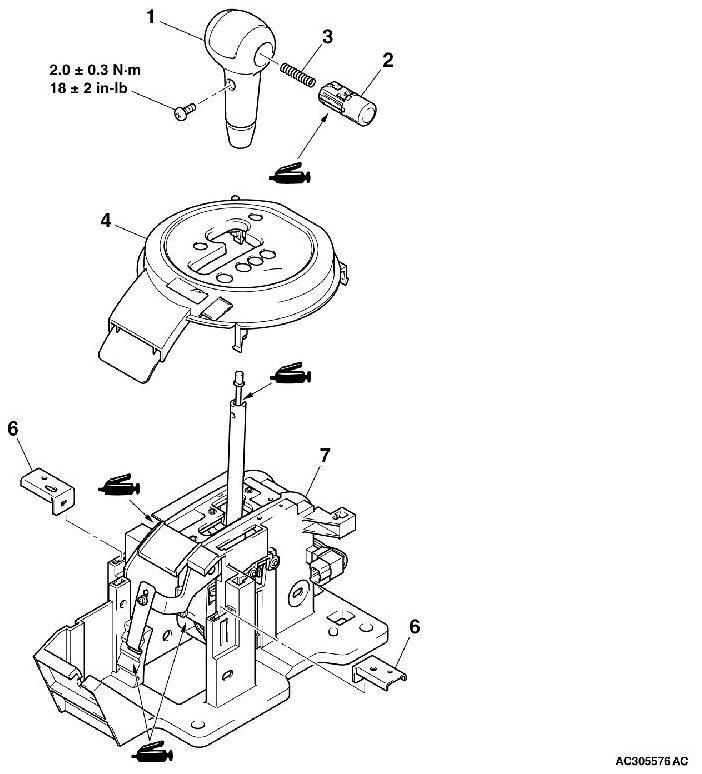 1

3

2

2.0 ± 0.3 N·m
18 ± 2 in-lb

4

6

7

6

AC305576 AC