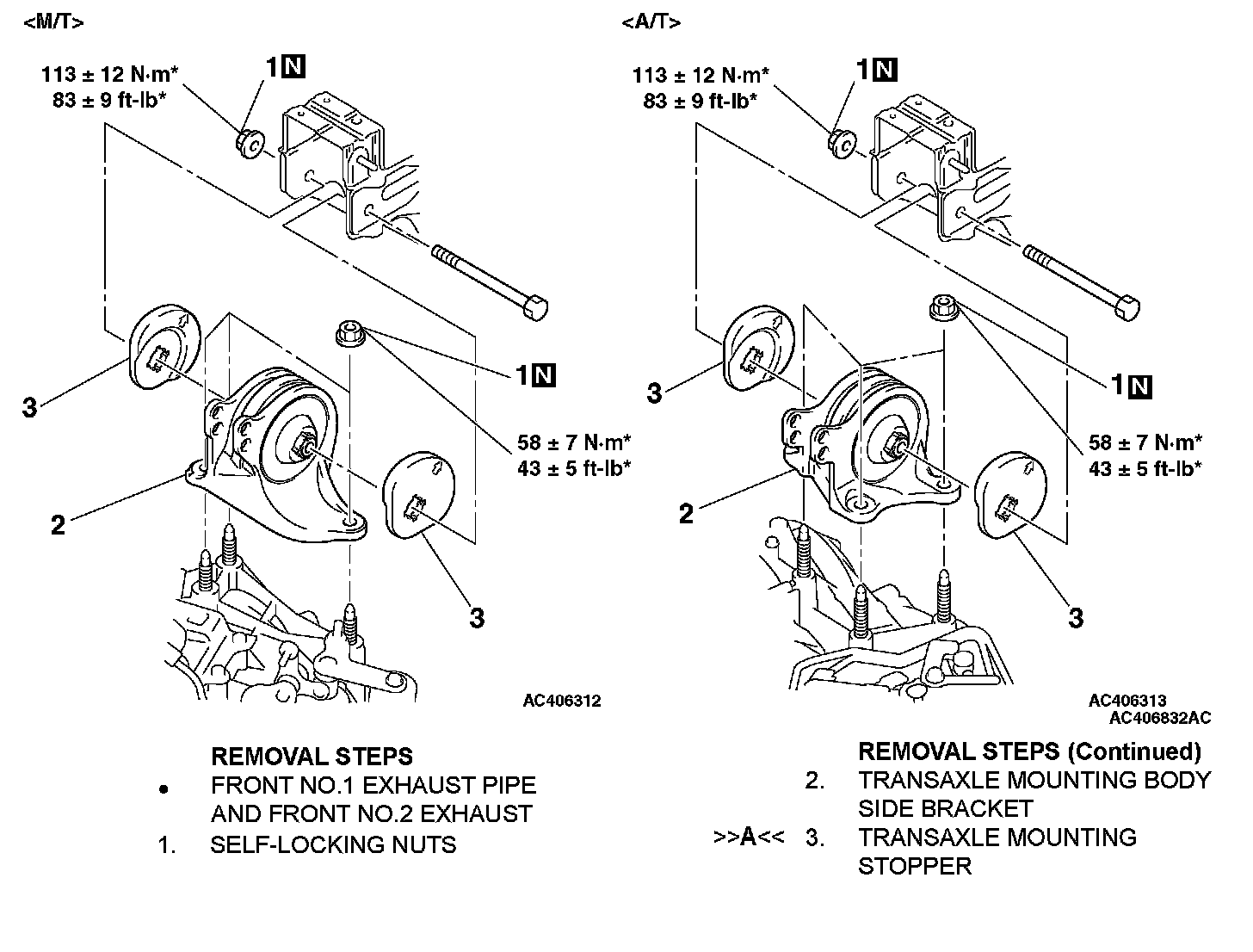 <M/T>

113 ± 12 N·m*
83 ± 9 ft-lb*

1 N

3

1 N

58 ± 7 N·m*
43 ± 5 ft-lb*

2

3

AC406312

<A/T>

113 ± 12 N·m*
83 ± 9 ft-lb*

1 N

3

1 N

58 ± 7 N·m*
43 ± 5 ft-lb*

2

3

AC406313
AC406832AC

REMOVAL STEPS
• FRONT NO.1 EXHAUST PIPE AND FRONT NO.2 EXHAUST
1. SELF-LOCKING NUTS

REMOVAL STEPS (Continued)
2. TRANSAXLE MOUNTING BODY SIDE BRACKET
>>A<< 3. TRANSAXLE MOUNTING STOPPER