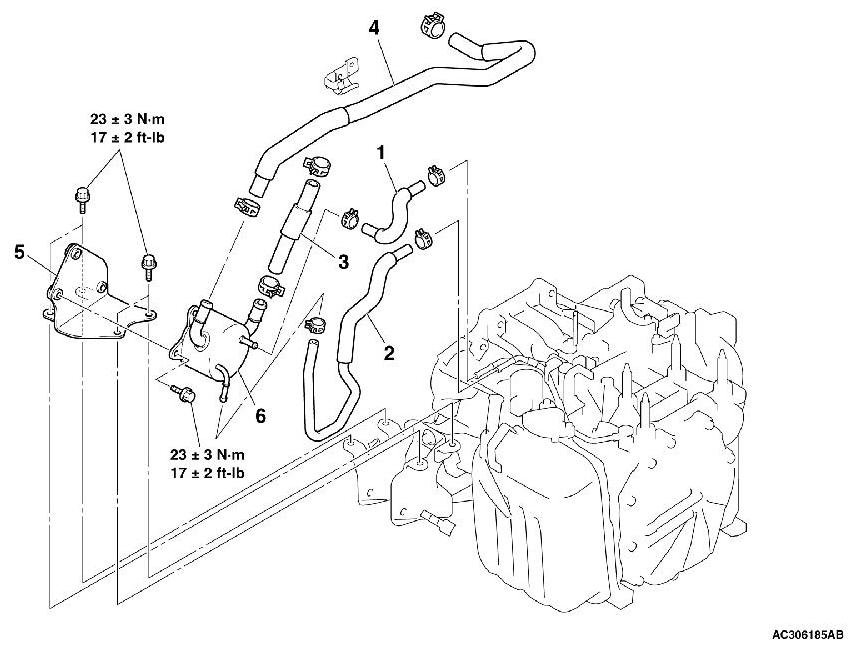 4

23 ± 3 N·m
17 ± 2 ft-lb

1

5

3

2

6

23 ± 3 N·m
17 ± 2 ft-lb

AC306185AB