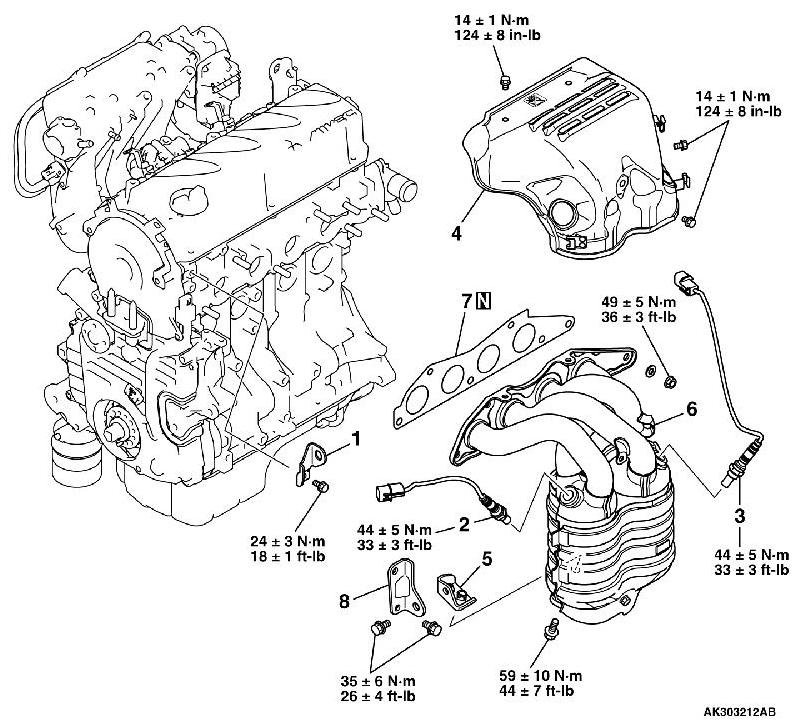 14 ± 1 N·m
124 ± 8 in-lb

14 ± 1 N·m
124 ± 8 in-lb

MIVEC

4

7 N

49 ± 5 N·m
36 ± 3 ft-lb

6

1

24 ± 3 N·m
18 ± 1 ft-lb

44 ± 5 N·m
33 ± 3 ft-lb

2

3

44 ± 5 N·m
33 ± 3 ft-lb

5

8

35 ± 6 N·m
26 ± 4 ft-lb

59 ± 10 N·m
44 ± 7 ft-lb

AK303212AB