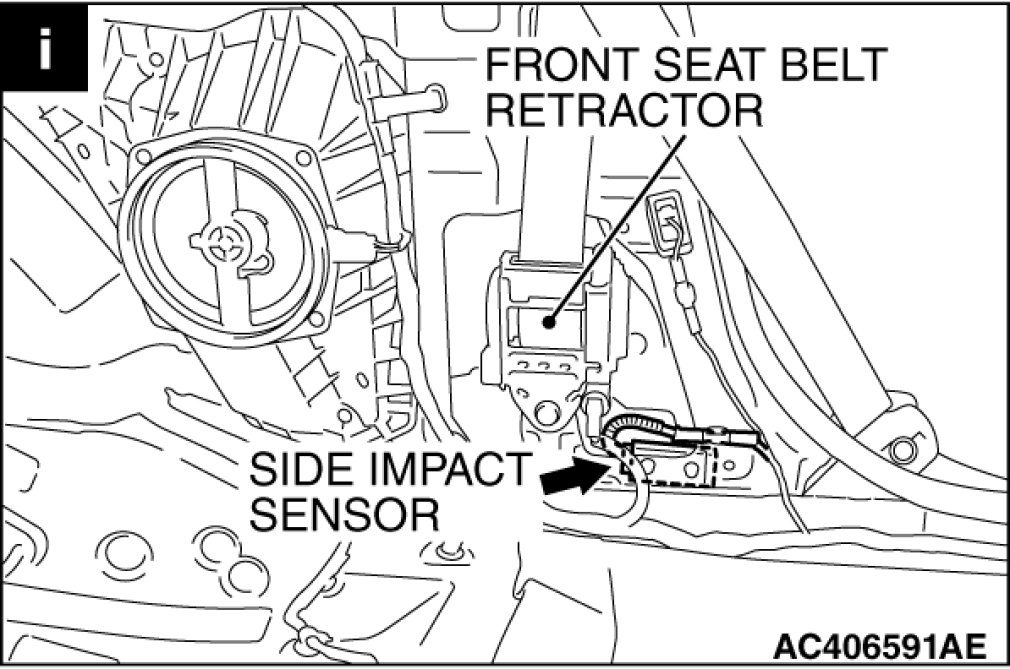 i

FRONT SEAT BELT RETRACTOR

SIDE IMPACT SENSOR

AC406591AE