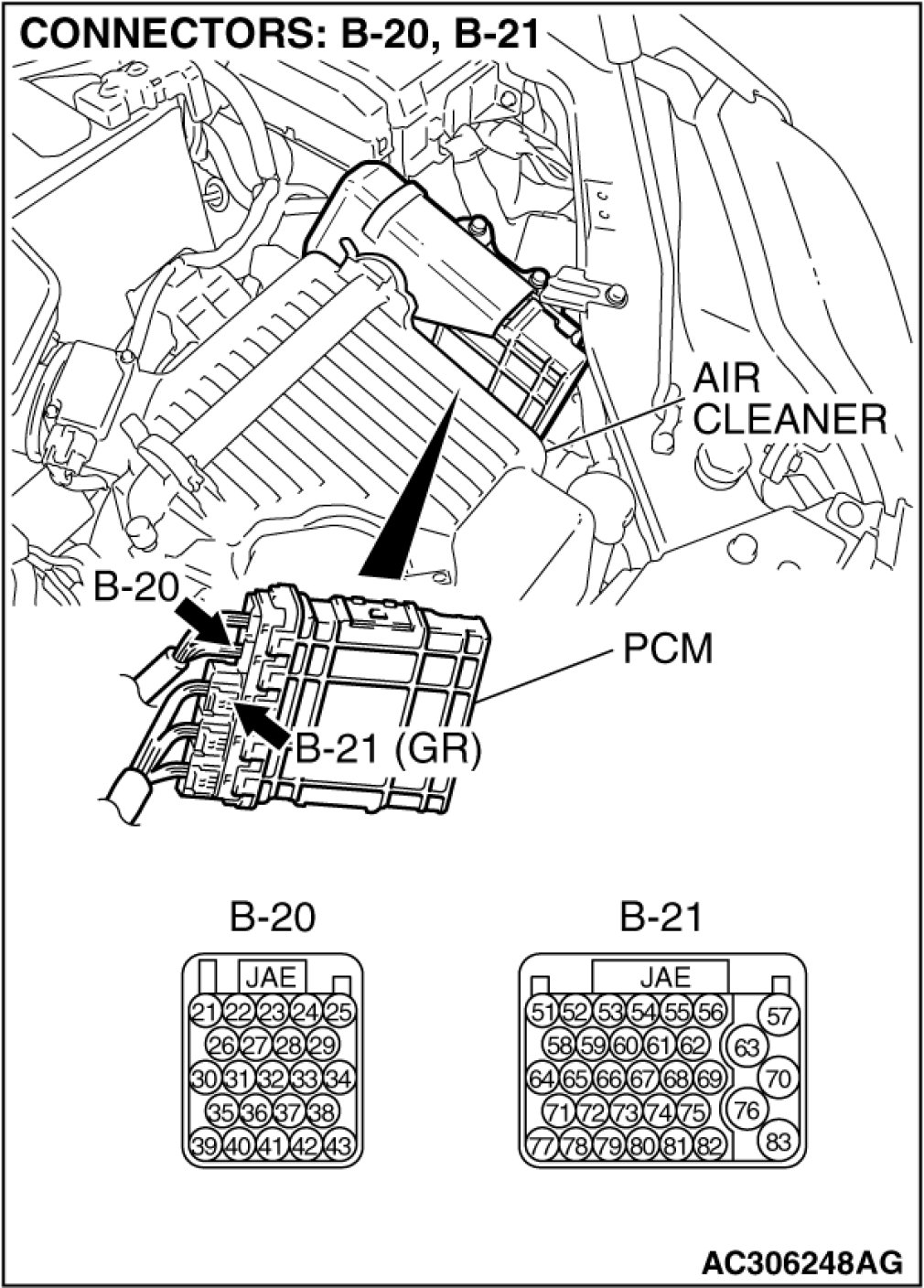 CONNECTORS: B-20, B-21

AIR CLEANER

B-20

PCM

B-21 (GR)

B-20

JAE

21 22 23 24 25
26 27 28 29
30 31 32 33 34
35 36 37 38
39 40 41 42 43

B-21

JAE

51 52 53 54 55 56 57
58 59 60 61 62 63
64 65 66 67 68 69 70
71 72 73 74 75 76
77 78 79 80 81 82 83

AC306248AG