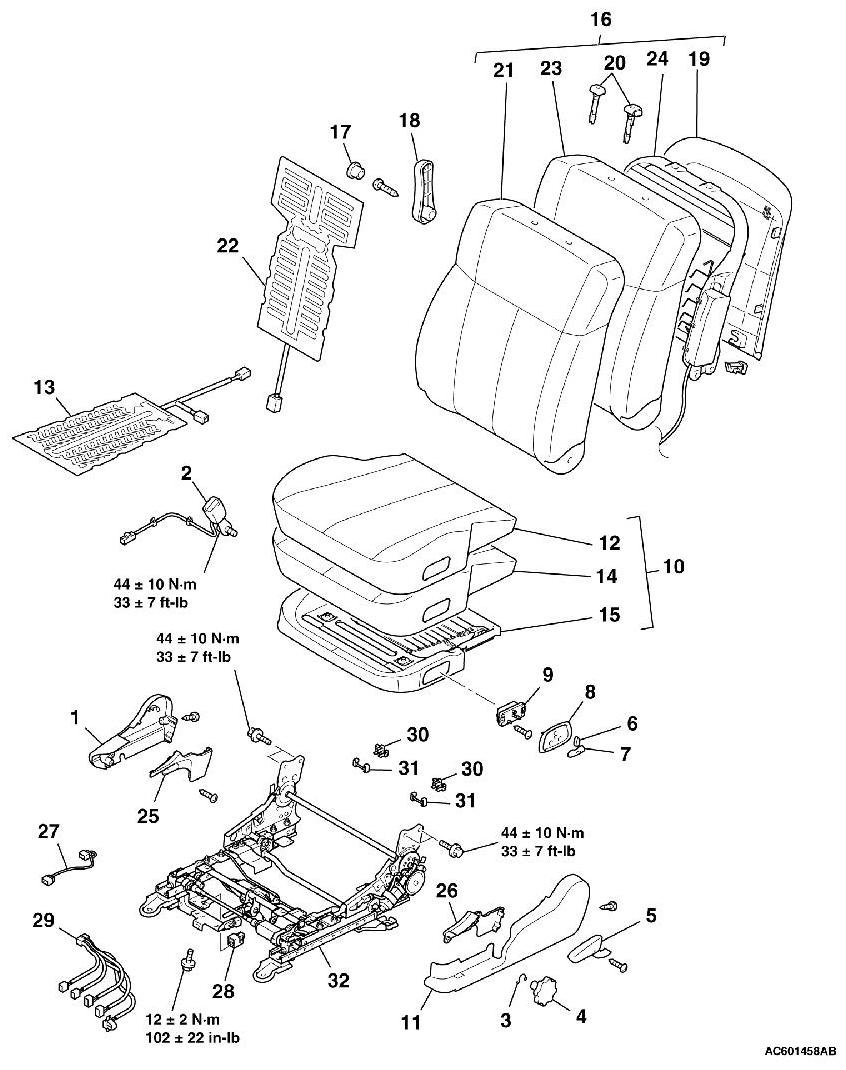 16
21
23
20
24
19
17
18
22
13
2
44 ± 10 N·m
33 ± 7 ft-lb
12
14
10
15
44 ± 10 N·m
33 ± 7 ft-lb
9
8
6
7
1
30
31
30
31
25
27
44 ± 10 N·m
33 ± 7 ft-lb
26
5
29
28
32
12 ± 2 N·m
102 ± 22 in-lb
11
3
4
AC601458AB