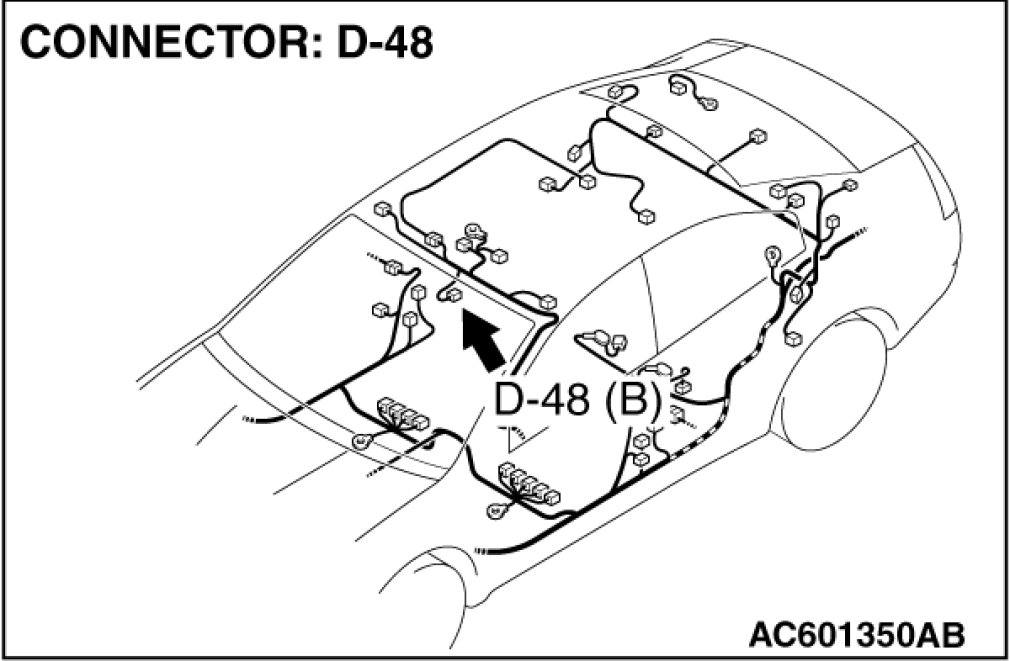 CONNECTOR: D-48

D-48 (B)

AC601350AB