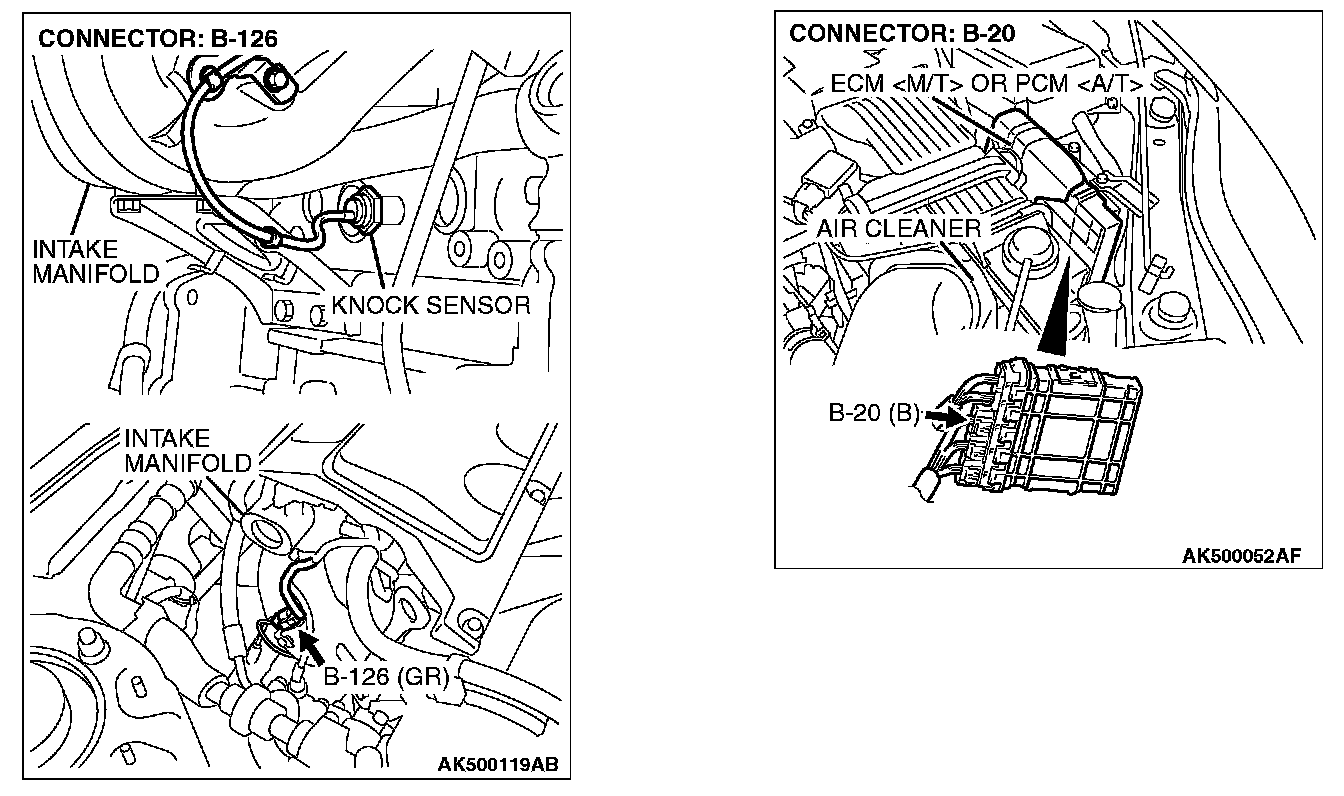 CONNECTOR: B-126

INTAKE MANIFOLD

KNOCK SENSOR

INTAKE MANIFOLD

B-126 (GR)

AK500119AB

CONNECTOR: B-20

ECM <M/T> OR PCM <A/T>

AIR CLEANER

B-20 (B)

AK500052AF