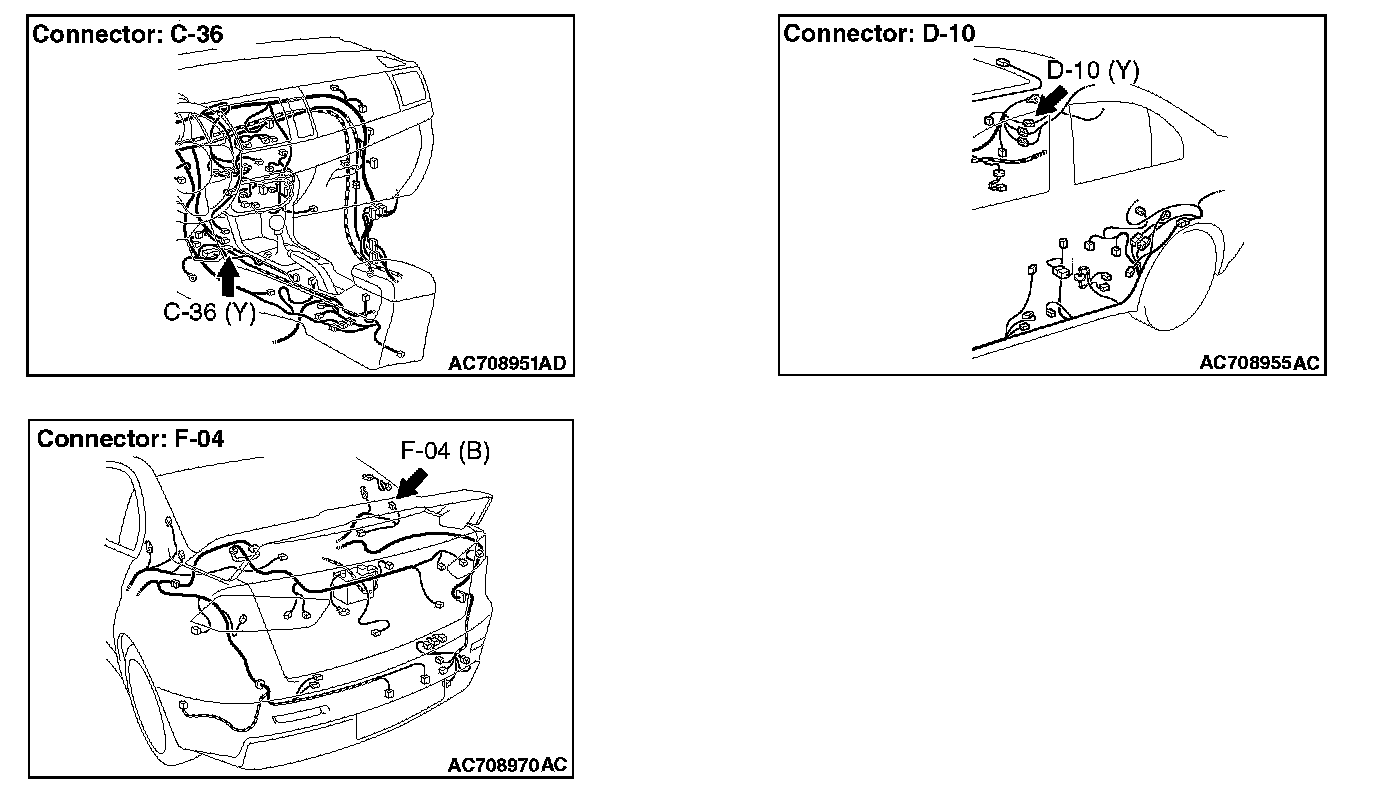 Connector: C-36

C-36 (Y)

AC708951AD

Connector: D-10

D-10 (Y)

AC708955AC

Connector: F-04

F-04 (B)

AC708970AC