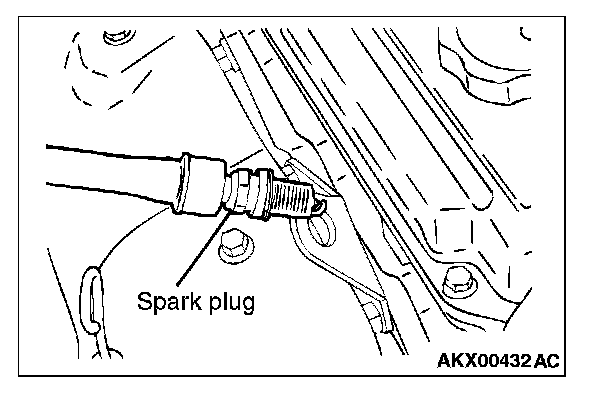 Spark plug

AKX00432 AC