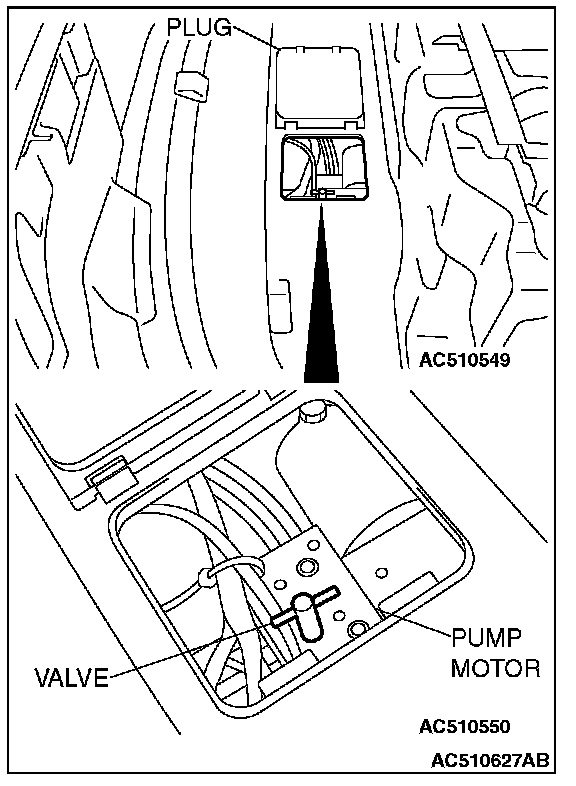 PLUG

AC510549

VALVE

PUMP MOTOR

AC510550

AC510627AB