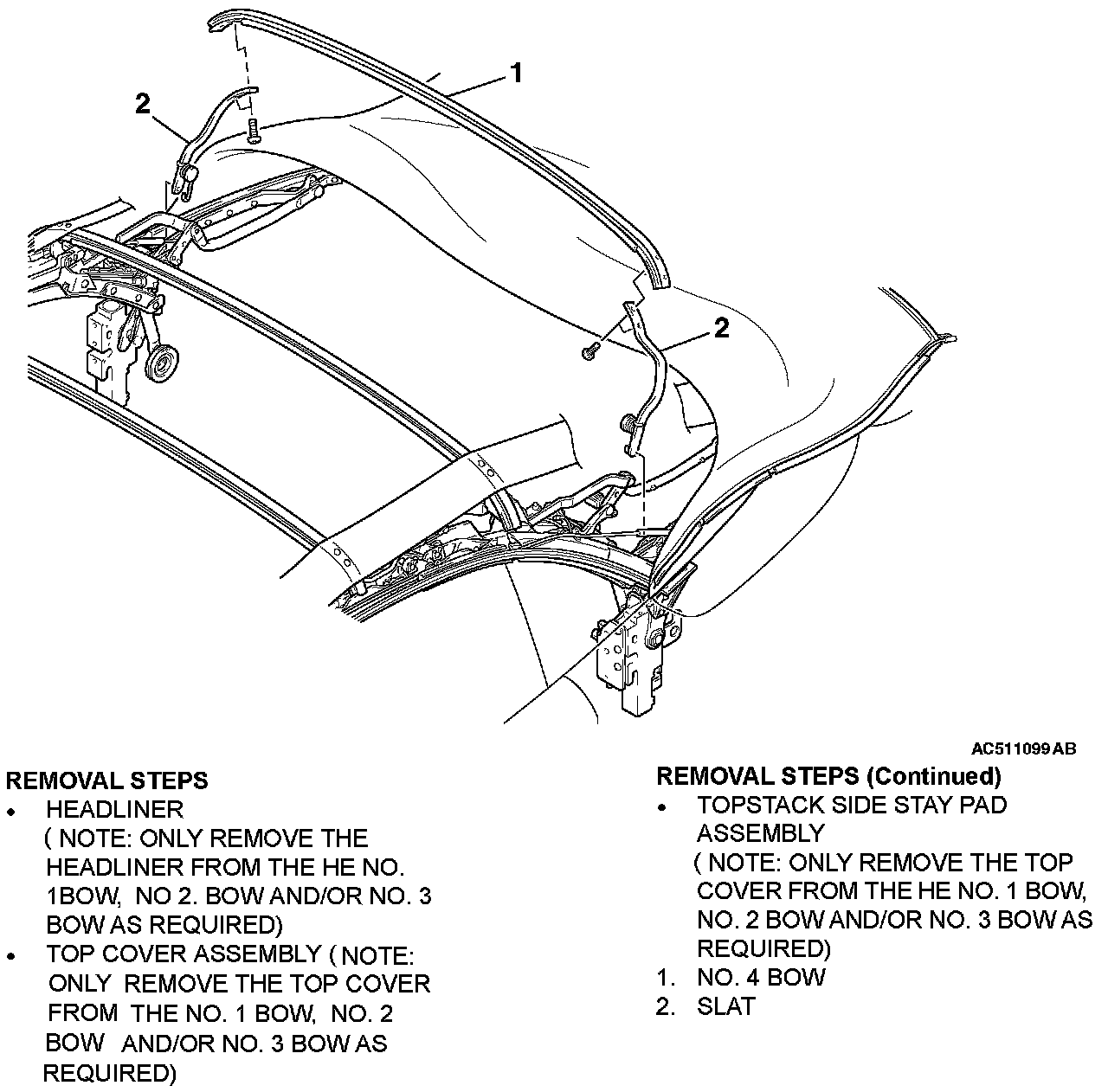 1

2

2

AC511099 AB

REMOVAL STEPS

• HEADLINER ( NOTE: ONLY REMOVE THE HEADLINER FROM THE HE NO. 1BOW, NO 2. BOW AND/OR NO. 3 BOW AS REQUIRED)

• TOP COVER ASSEMBLY ( NOTE: ONLY REMOVE THE TOP COVER FROM THE NO. 1 BOW, NO. 2 BOW AND/OR NO. 3 BOW AS REQUIRED)

REMOVAL STEPS (Continued)

• TOPSTACK SIDE STAY PAD ASSEMBLY ( NOTE: ONLY REMOVE THE TOP COVER FROM THE HE NO. 1 BOW, NO. 2 BOW AND/OR NO. 3 BOW AS REQUIRED)

1. NO. 4 BOW

2. SLAT