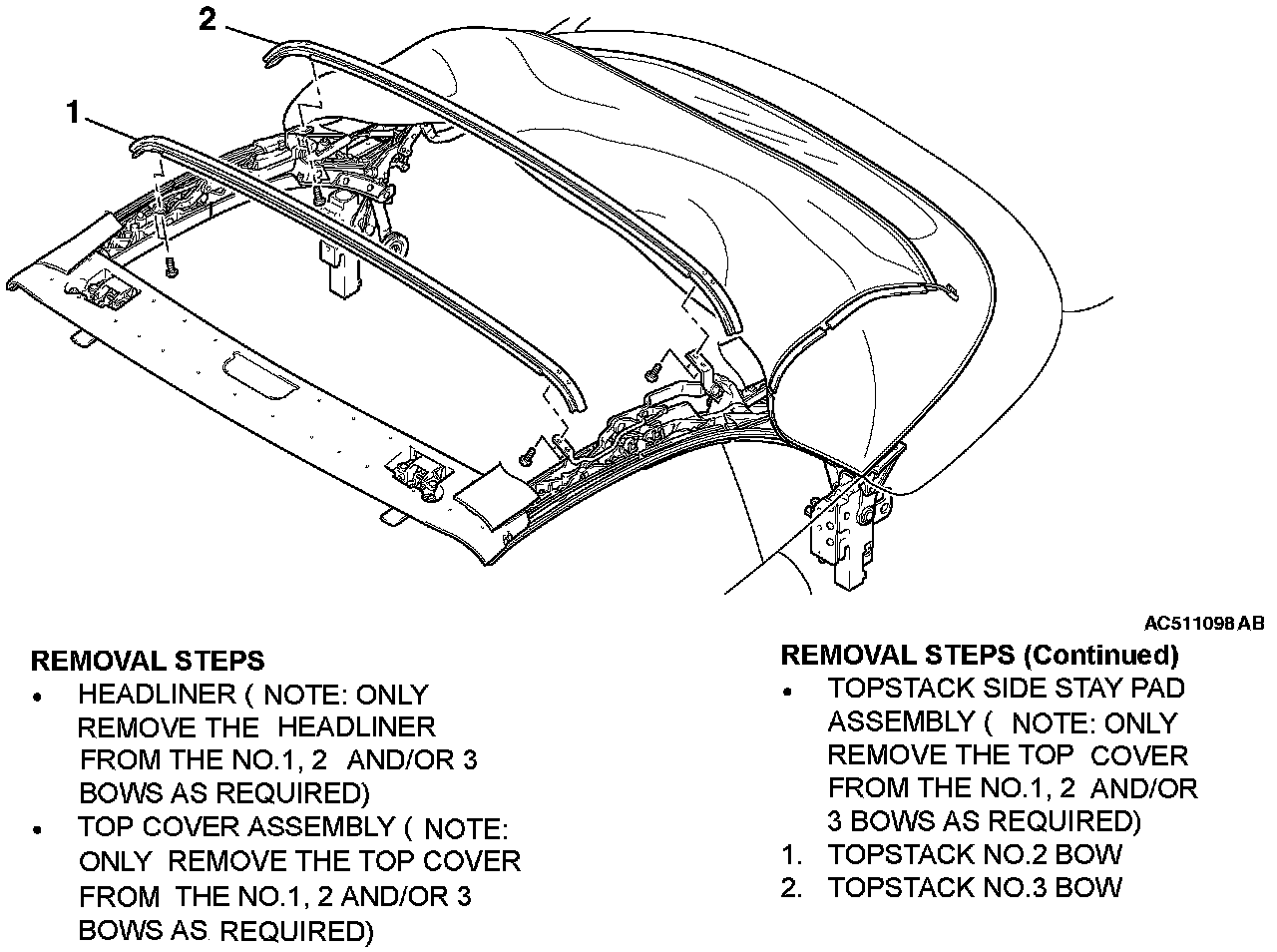 2

1

AC511098 AB

REMOVAL STEPS
• HEADLINER ( NOTE: ONLY REMOVE THE HEADLINER FROM THE NO.1, 2 AND/OR 3 BOWS AS REQUIRED)
• TOP COVER ASSEMBLY ( NOTE: ONLY REMOVE THE TOP COVER FROM THE NO.1, 2 AND/OR 3 BOWS AS REQUIRED)

REMOVAL STEPS (Continued)
• TOPSTACK SIDE STAY PAD ASSEMBLY ( NOTE: ONLY REMOVE THE TOP COVER FROM THE NO.1, 2 AND/OR 3 BOWS AS REQUIRED)
1. TOPSTACK NO.2 BOW
2. TOPSTACK NO.3 BOW