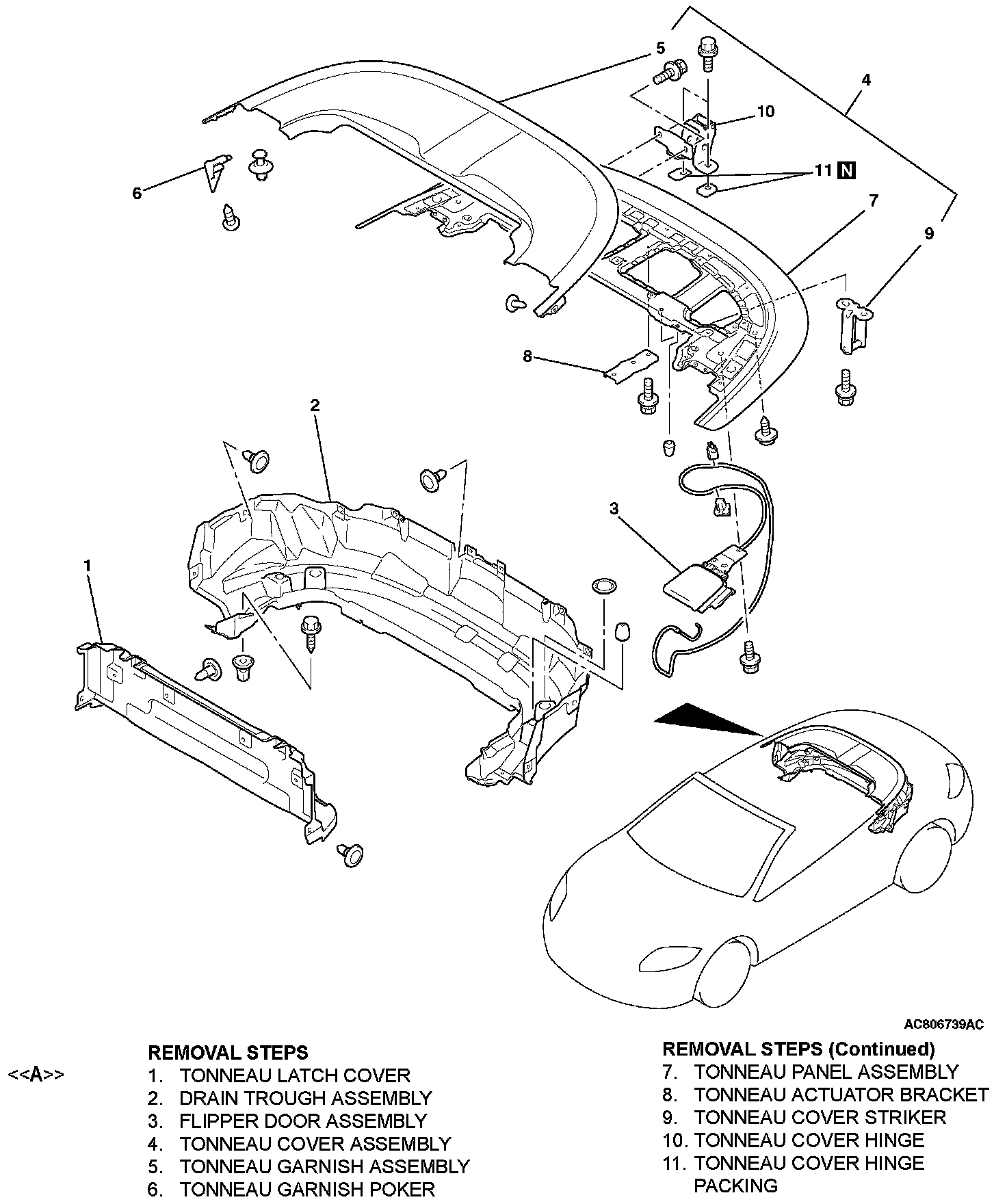 5
4
10
11 N
6
7
9
8
2
3
1
AC806739AC

REMOVAL STEPS
<<A>> 1. TONNEAU LATCH COVER
2. DRAIN TROUGH ASSEMBLY
3. FLIPPER DOOR ASSEMBLY
4. TONNEAU COVER ASSEMBLY
5. TONNEAU GARNISH ASSEMBLY
6. TONNEAU GARNISH POKER

REMOVAL STEPS (Continued)
7. TONNEAU PANEL ASSEMBLY
8. TONNEAU ACTUATOR BRACKET
9. TONNEAU COVER STRIKER
10. TONNEAU COVER HINGE
11. TONNEAU COVER HINGE PACKING