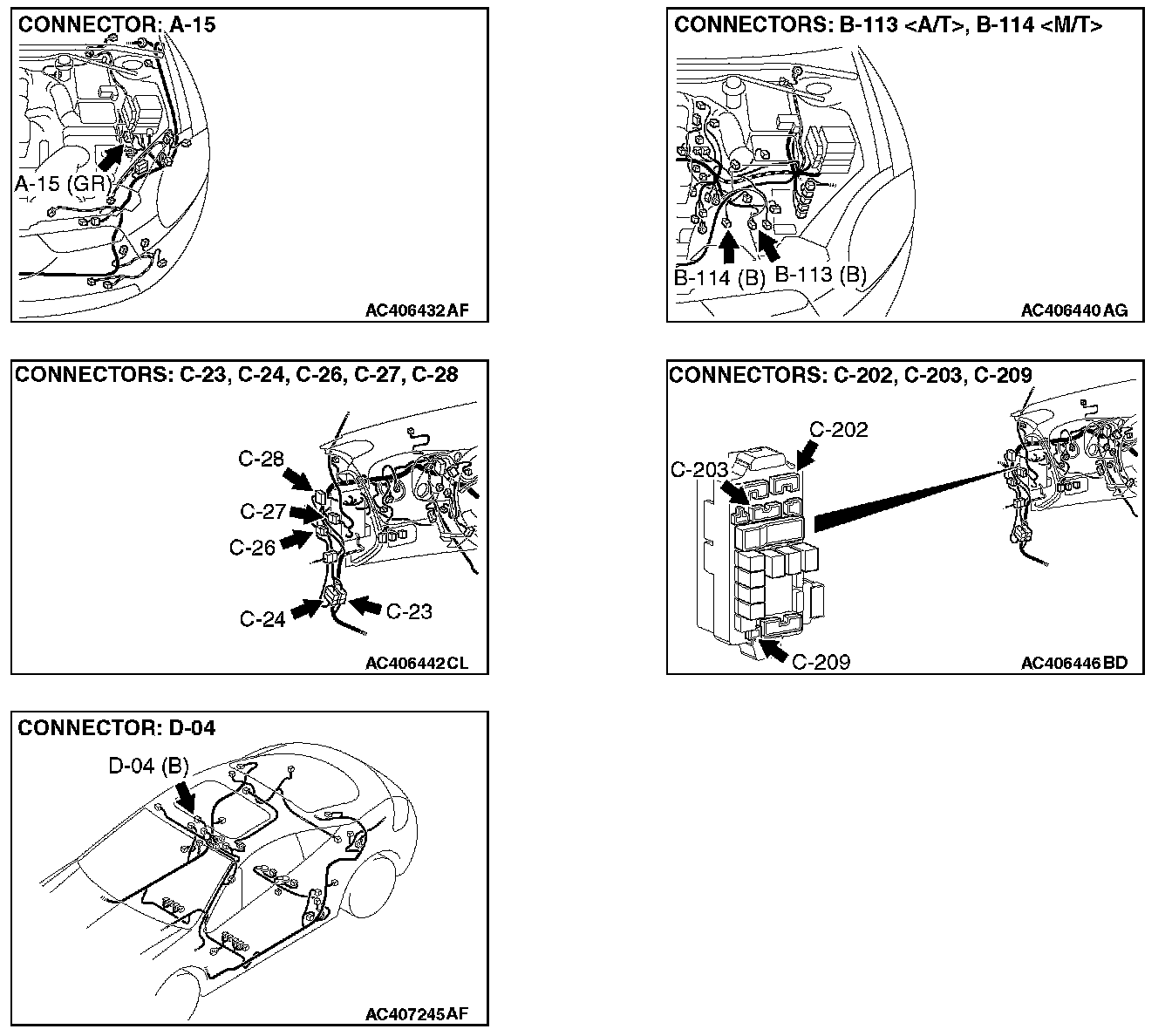 CONNECTOR: A-15

A-15 (GR)

AC406432AF

CONNECTORS: B-113 <A/T>, B-114 <M/T>

B-114 (B)

B-113 (B)

AC406440AG

CONNECTORS: C-23, C-24, C-26, C-27, C-28

C-28

C-27

C-26

C-24

C-23

AC406442CL

CONNECTORS: C-202, C-203, C-209

C-202

C-203

C-209

AC406446BD

CONNECTOR: D-04

D-04 (B)

AC407245AF