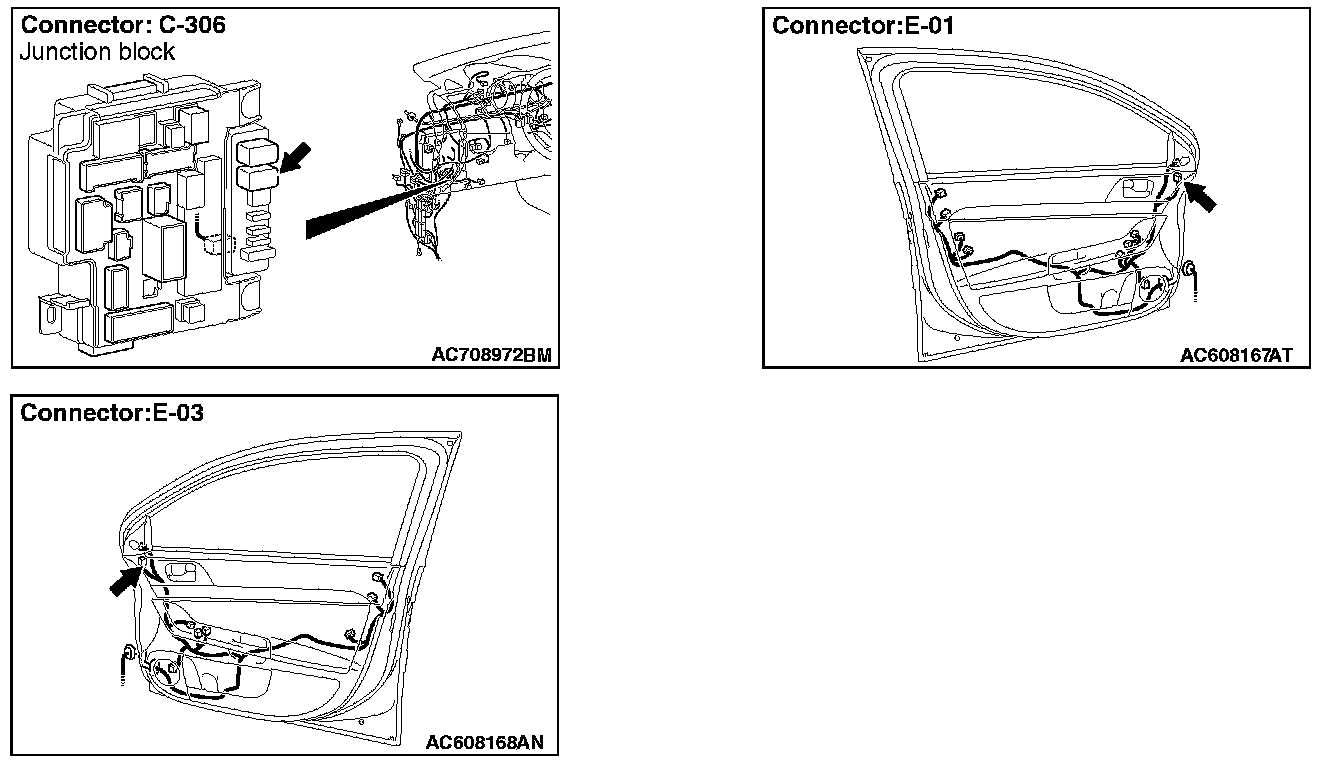 Connector: C-306
Junction block

AC708972BM

Connector:E-01

AC608167AT

Connector:E-03

AC608168AN