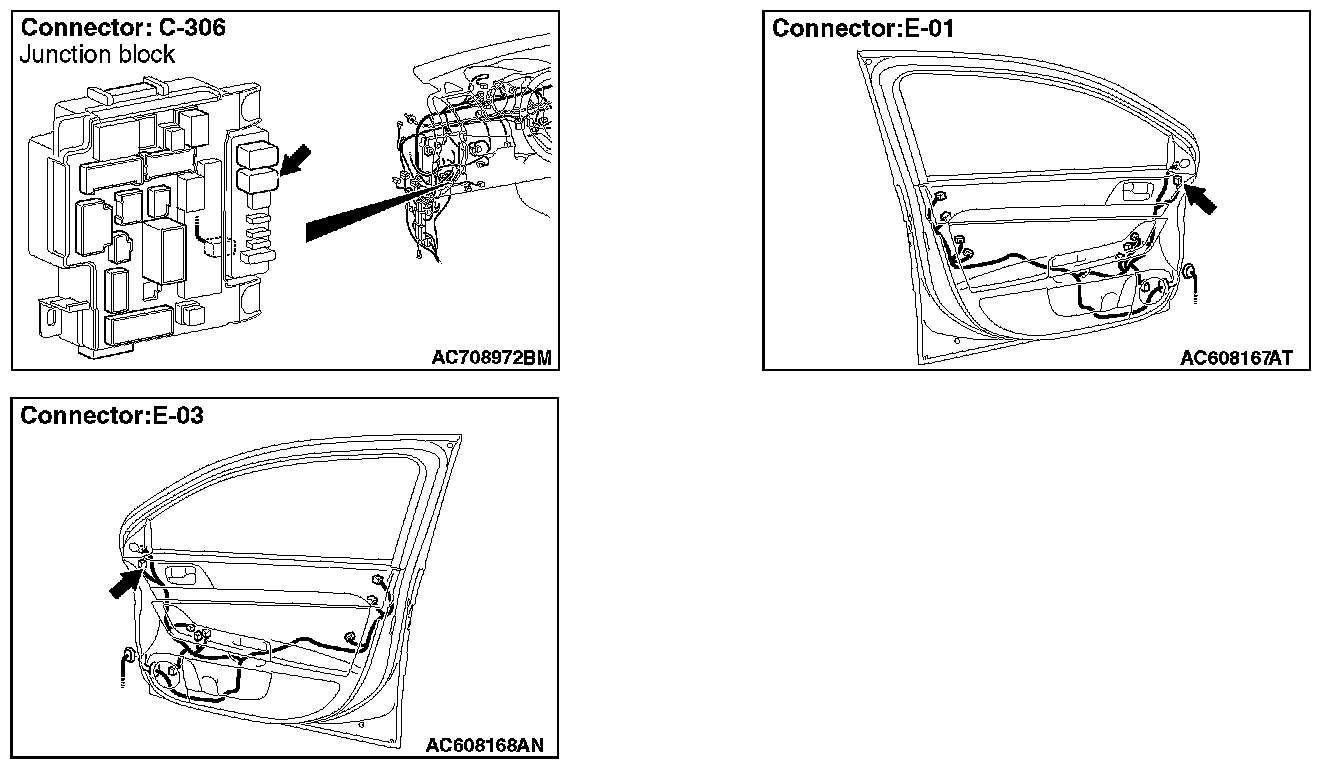 Connector: C-306
Junction block

AC708972BM

Connector:E-01

AC608167AT

Connector:E-03

AC608168AN