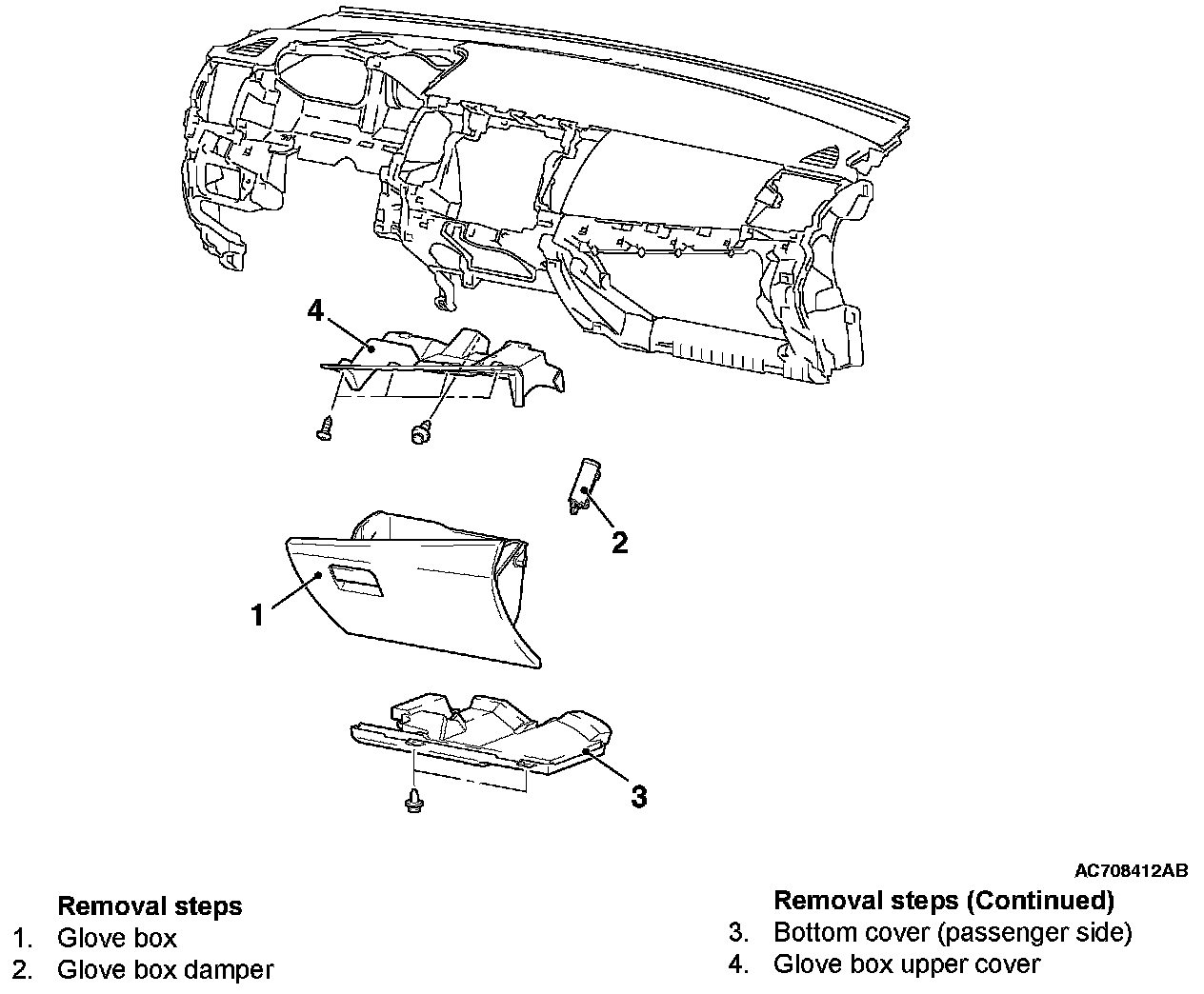 4

2

1

3

AC708412AB

Removal steps
1. Glove box
2. Glove box damper

Removal steps (Continued)
3. Bottom cover (passenger side)
4. Glove box upper cover