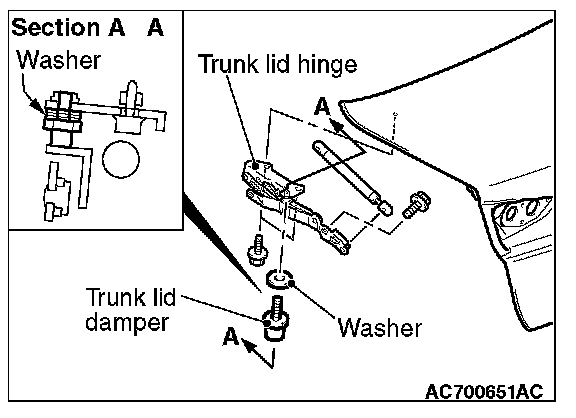 Section A A
Washer

Trunk lid hinge

A

Trunk lid damper

Washer

A

AC700651AC