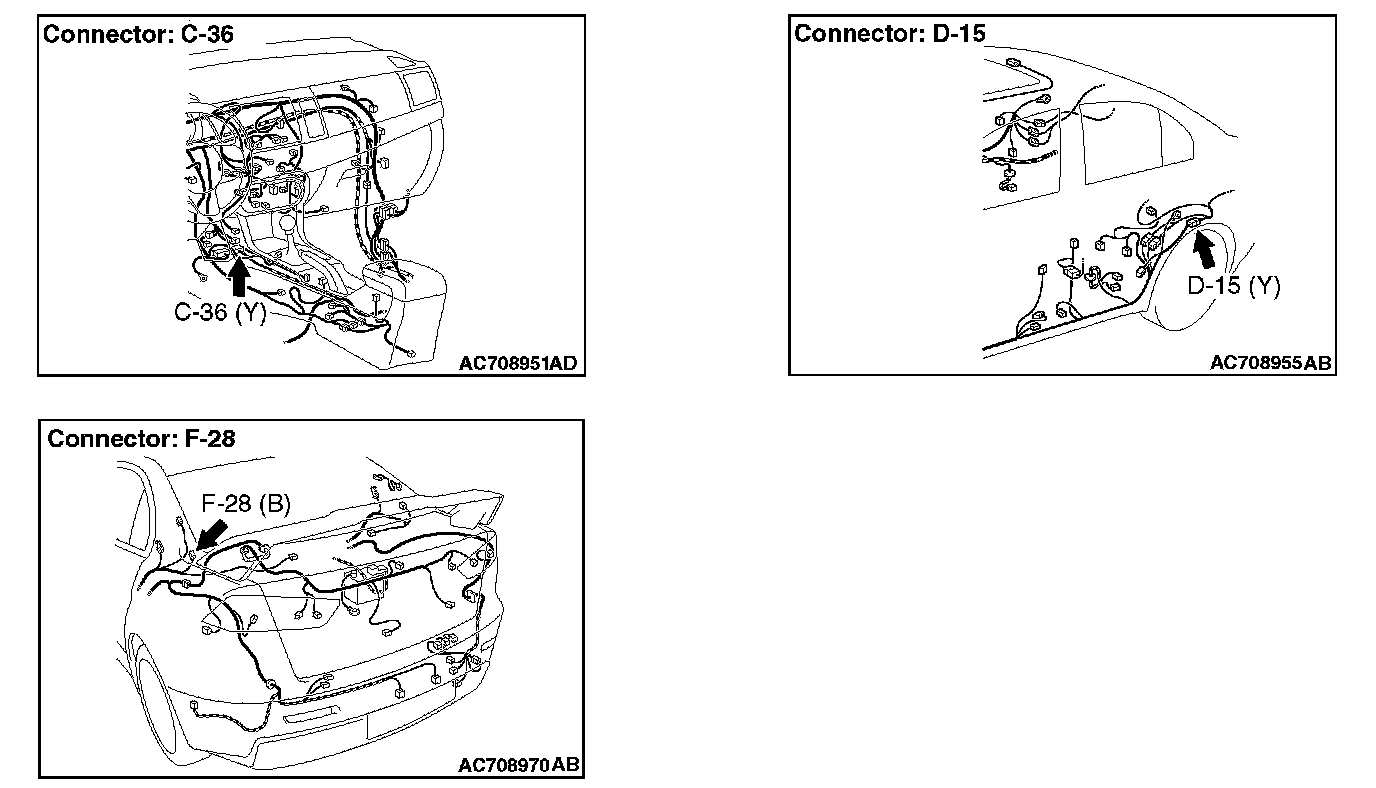 Connector: C-36

C-36 (Y)

AC708951AD

Connector: D-15

D-15 (Y)

AC708955AB

Connector: F-28

F-28 (B)

AC708970AB