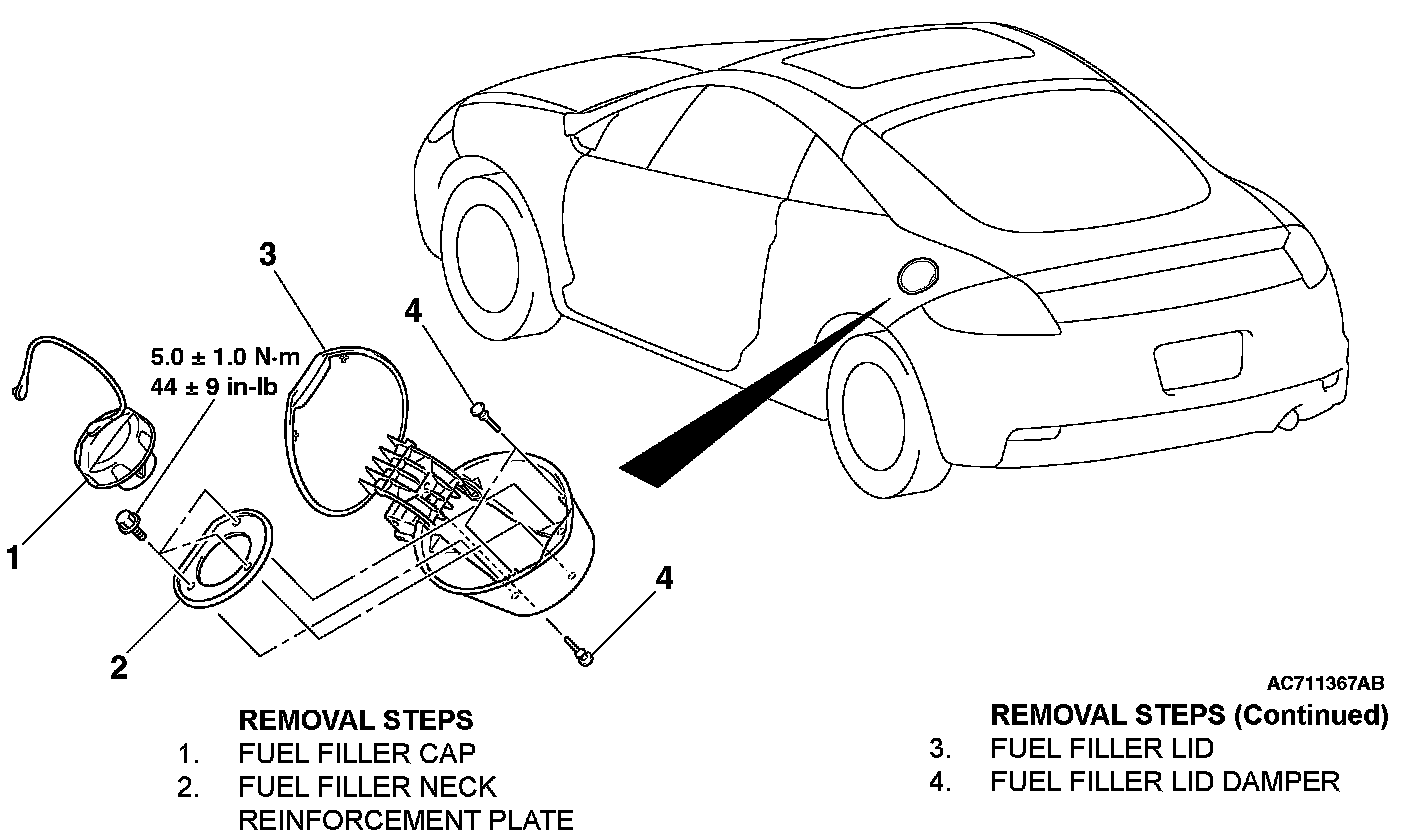 3

4

5.0 ± 1.0 N·m
44 ± 9 in-lb

1

2

4

AC711367AB

REMOVAL STEPS
1. FUEL FILLER CAP
2. FUEL FILLER NECK REINFORCEMENT PLATE

REMOVAL STEPS (Continued)
3. FUEL FILLER LID
4. FUEL FILLER LID DAMPER