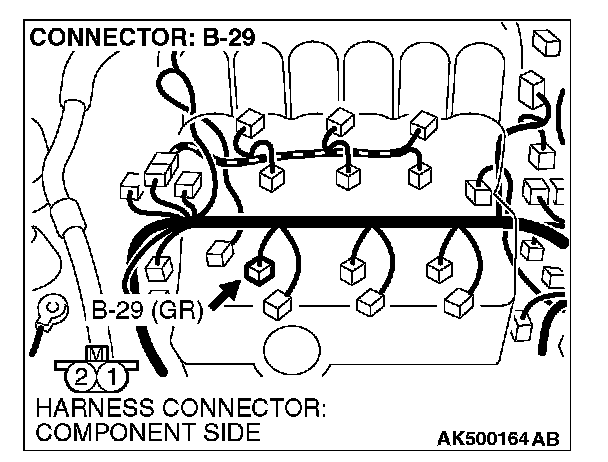 CONNECTOR: B-29

B-29 (GR)

M

2 1

HARNESS CONNECTOR:
COMPONENT SIDE

AK500164 AB