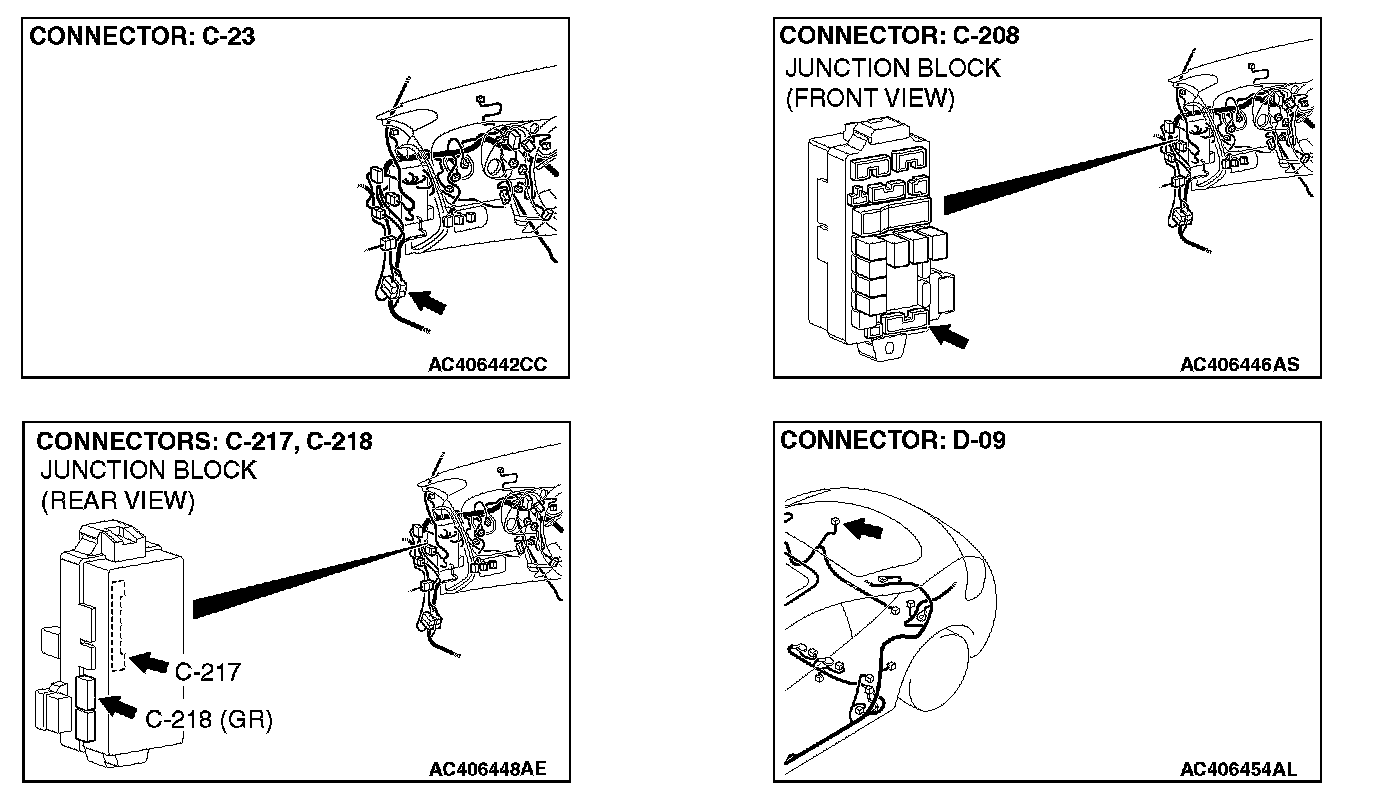 CONNECTOR: C-23

AC406442CC

CONNECTOR: C-208
JUNCTION BLOCK
(FRONT VIEW)

AC406446AS

CONNECTORS: C-217, C-218
JUNCTION BLOCK
(REAR VIEW)

C-217

C-218 (GR)

AC406448AE

CONNECTOR: D-09

AC406454AL