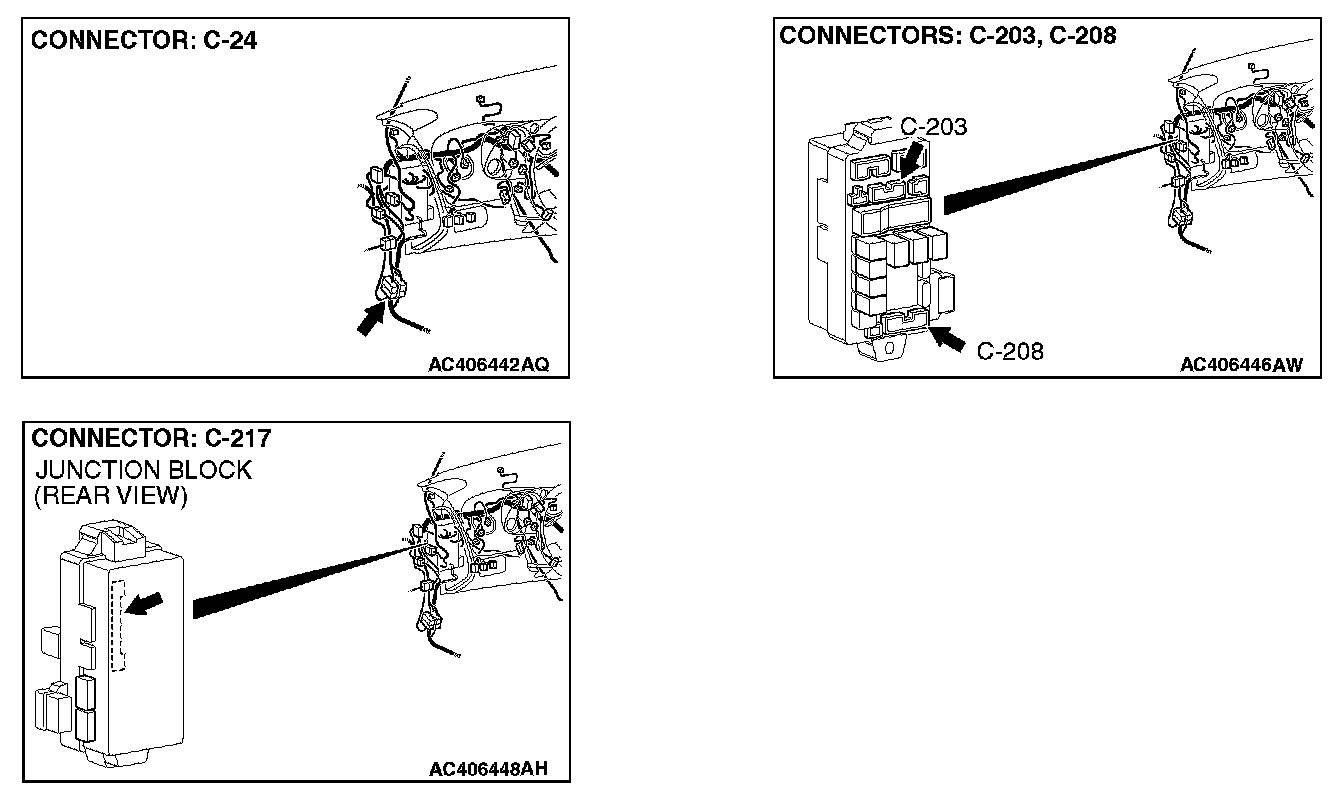 CONNECTOR: C-24

AC406442AQ

CONNECTORS: C-203, C-208

C-203

C-208

AC406446AW

CONNECTOR: C-217

JUNCTION BLOCK
(REAR VIEW)

AC406448AH