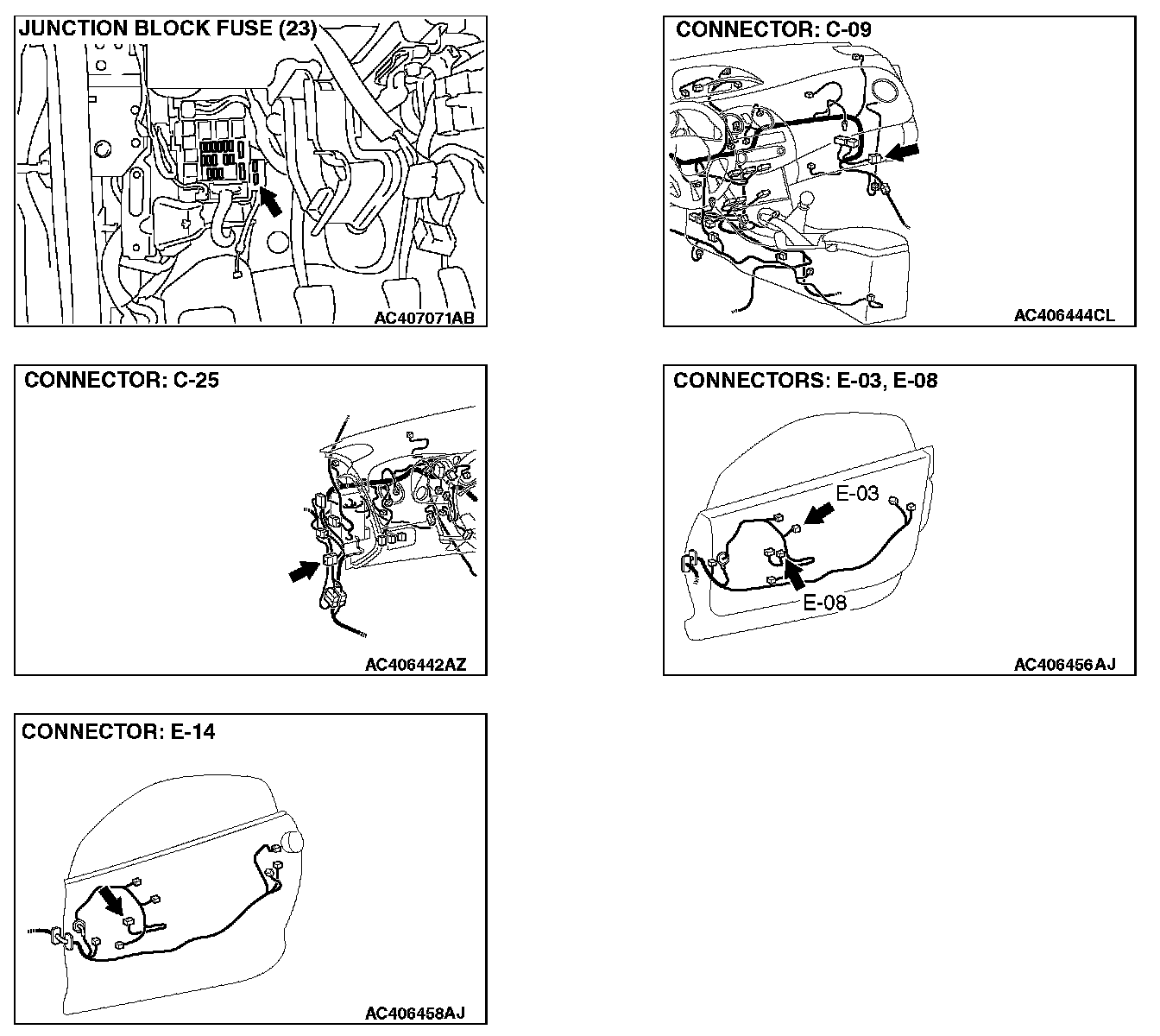 JUNCTION BLOCK FUSE (23)

AC407071AB

CONNECTOR: C-09

AC406444CL

CONNECTOR: C-25

AC406442AZ

CONNECTORS: E-03, E-08

E-03

E-08

AC406456AJ

CONNECTOR: E-14

AC406458AJ