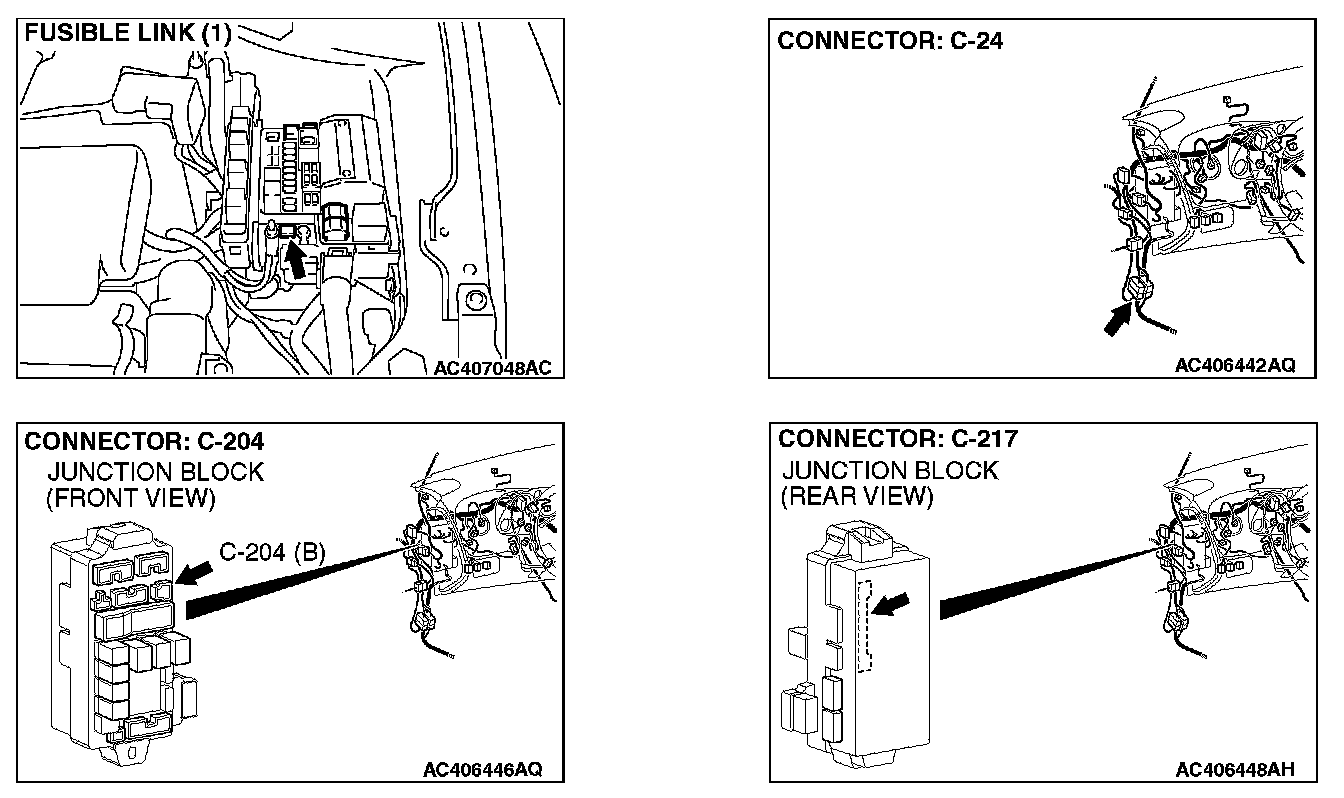 FUSIBLE LINK (1)

AC407048AC

CONNECTOR: C-24

AC406442AQ

CONNECTOR: C-204
JUNCTION BLOCK
(FRONT VIEW)

C-204 (B)

AC406446AQ

CONNECTOR: C-217
JUNCTION BLOCK
(REAR VIEW)

AC406448AH